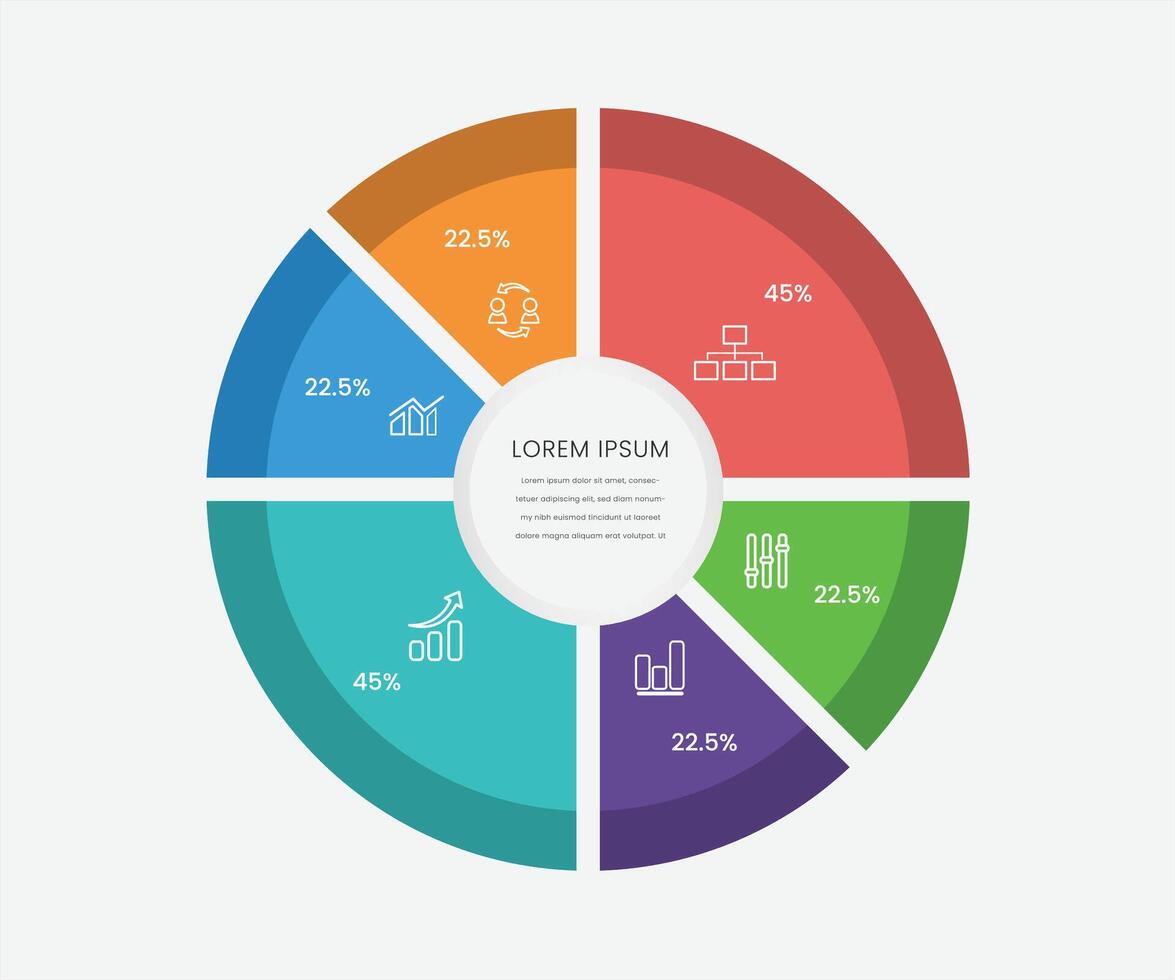 22.5%

45%

22.5%

LOREM IPSUM

Lorem ipsum dolor sit amet, consectetuer adipiscing elit, sed diam nonummy nibh euismod tincidunt ut laoreet dolore magna aliquam erat volutpat. Ut

22.5%

45%

22.5%