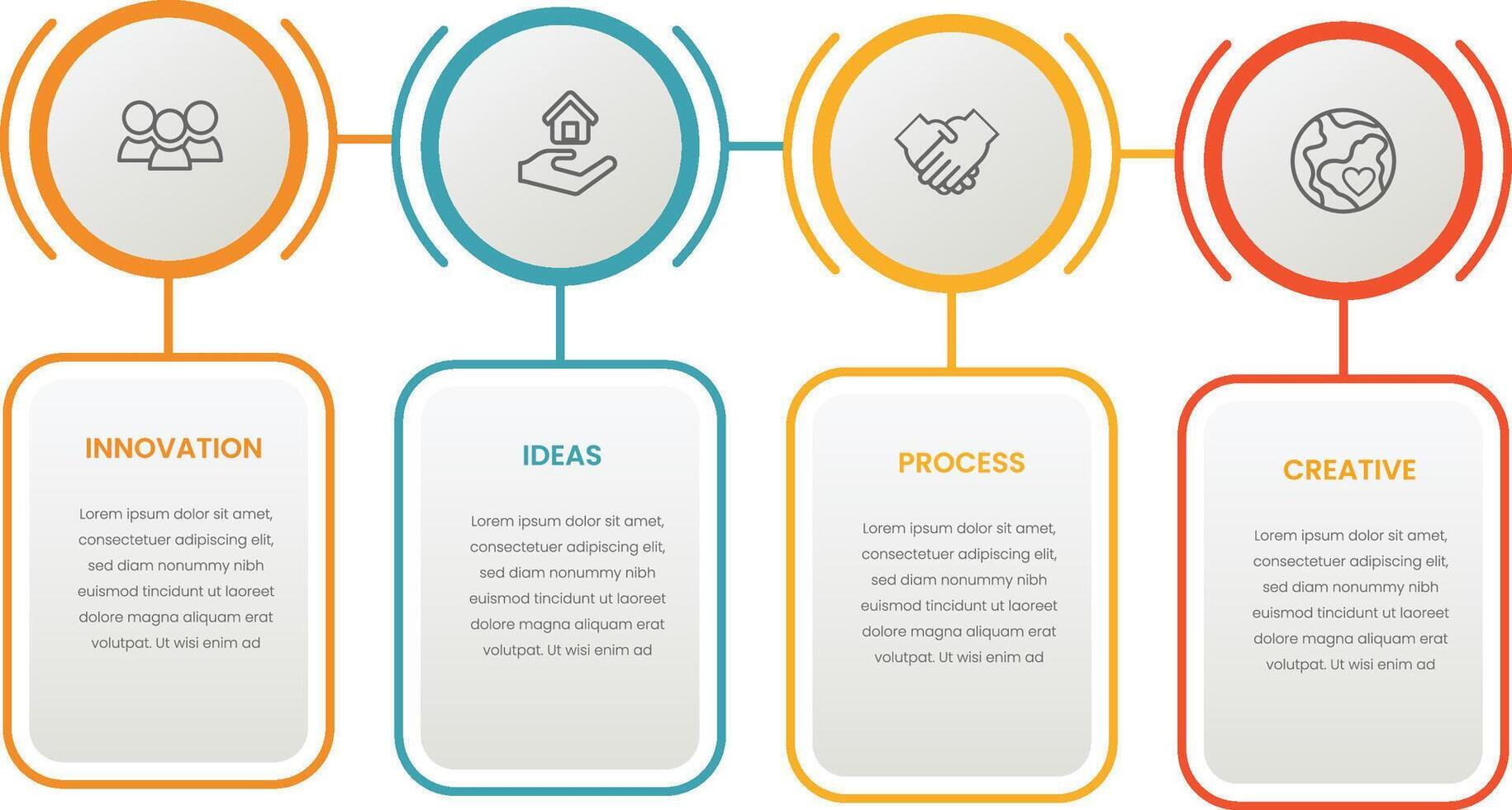 INNOVATION

Lorem ipsum dolor sit amet, consectetuer adipiscing elit, sed diam nonummy nibh euismod tincidunt ut laoreet dolore magna aliquam erat volutpat. Ut wisi enim ad

IDEAS

Lorem ipsum dolor sit amet, consectetuer adipiscing elit, sed diam nonummy nibh euismod tincidunt ut laoreet dolore magna aliquam erat volutpat. Ut wisi enim ad

PROCESS

Lorem ipsum dolor sit amet, consectetuer adipiscing elit, sed diam nonummy nibh euismod tincidunt ut laoreet dolore magna aliquam erat volutpat. Ut wisi enim ad

CREATIVE

Lorem ipsum dolor sit amet, consectetuer adipiscing elit, sed diam nonummy nibh euismod tincidunt ut laoreet dolore magna aliquam erat volutpat. Ut wisi enim ad