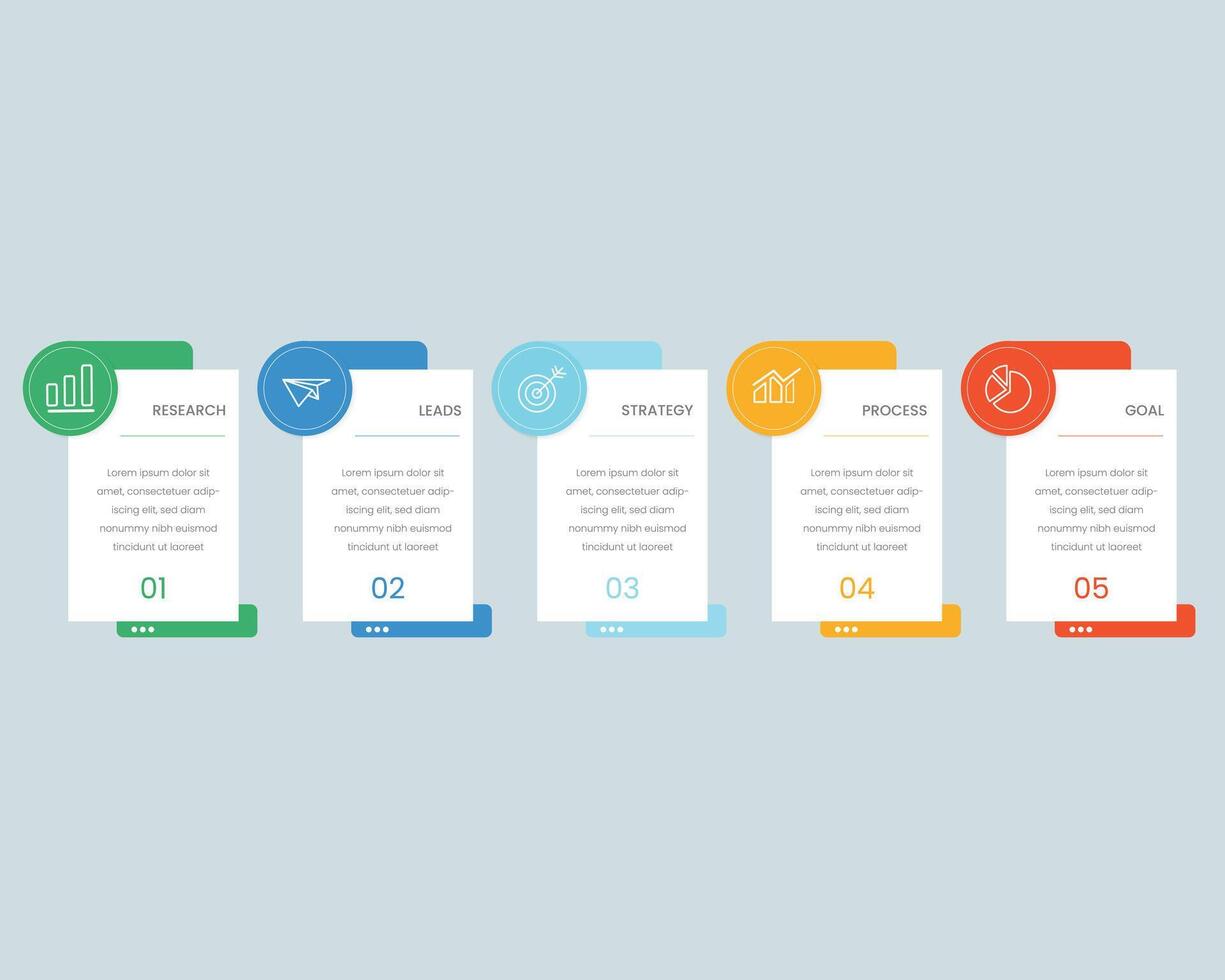 RESEARCH

Lorem ipsum dolor sit amet, consectetuer adipiscing elit, sed diam nonummy nibh euismod tincidunt ut laoreet

01

LEADS

Lorem ipsum dolor sit amet, consectetuer adipiscing elit, sed diam nonummy nibh euismod tincidunt ut laoreet

02

STRATEGY

Lorem ipsum dolor sit amet, consectetuer adipiscing elit, sed diam nonummy nibh euismod tincidunt ut laoreet

03

PROCESS

Lorem ipsum dolor sit amet, consectetuer adipiscing elit, sed diam nonummy nibh euismod tincidunt ut laoreet

04

GOAL

Lorem ipsum dolor sit amet, consectetuer adipiscing elit, sed diam nonummy nibh euismod tincidunt ut laoreet

05