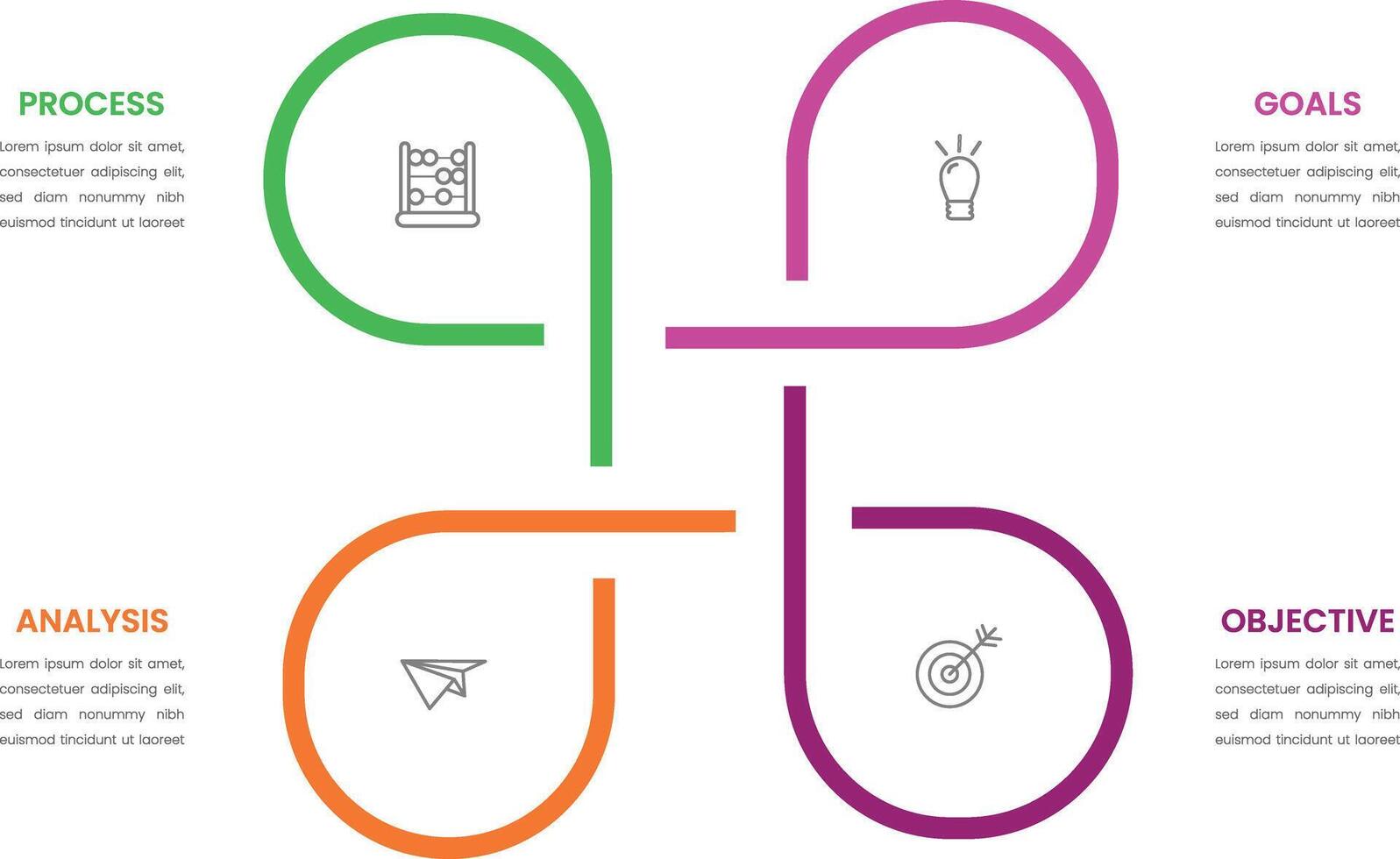 PROCESS

Lorem ipsum dolor sit amet, consectetuer adipiscing elit, sed diam nonummy nibh euismod tincidunt ut laoreet

GOALS

Lorem ipsum dolor sit amet, consectetuer adipiscing elit, sed diam nonummy nibh euismod tincidunt ut laoreet

ANALYSIS

Lorem ipsum dolor sit amet, consectetuer adipiscing elit, sed diam nonummy nibh euismod tincidunt ut laoreet

OBJECTIVE

Lorem ipsum dolor sit amet, consectetuer adipiscing elit, sed diam nonummy nibh euismod tincidunt ut laoreet