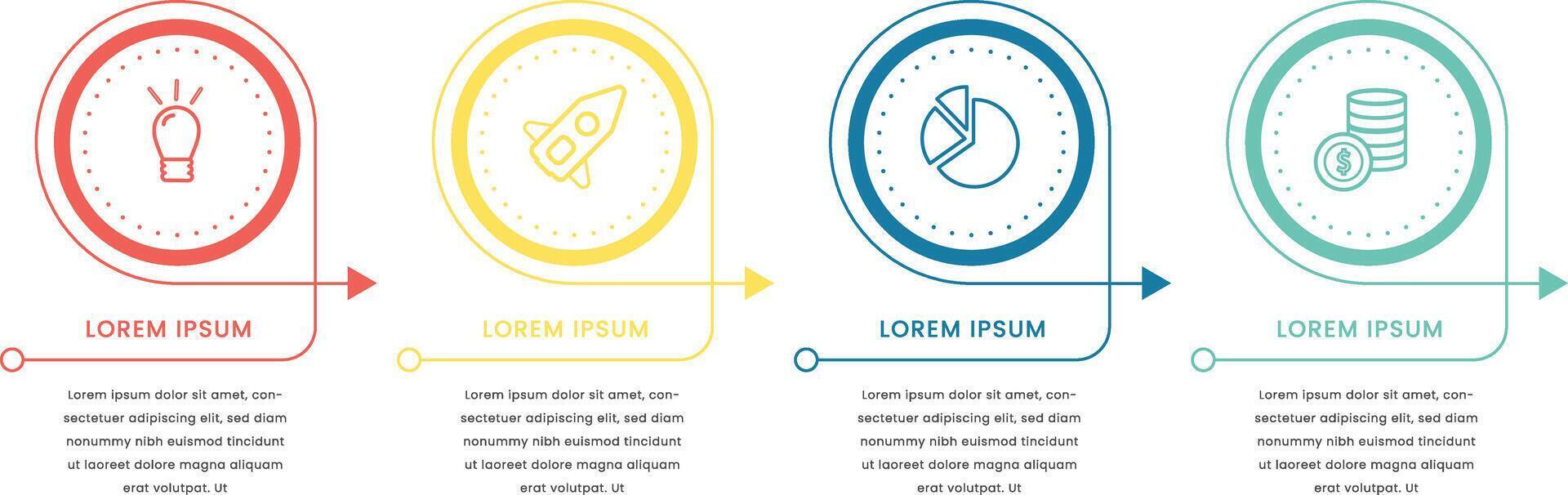 LOREM IPSUM

Lorem ipsum dolor sit amet, consectetuer adipiscing elit, sed diam nonummy nibh euismod tincidunt ut laoreet dolore magna aliquam erat volutpat. Ut

LOREM IPSUM

Lorem ipsum dolor sit amet, consectetuer adipiscing elit, sed diam nonummy nibh euismod tincidunt ut laoreet dolore magna aliquam erat volutpat. Ut

LOREM IPSUM

Lorem ipsum dolor sit amet, consectetuer adipiscing elit, sed diam nonummy nibh euismod tincidunt ut laoreet dolore magna aliquam erat volutpat. Ut

LOREM IPSUM

Lorem ipsum dolor sit amet, consectetuer adipiscing elit, sed diam nonummy nibh euismod tincidunt ut laoreet dolore magna aliquam erat volutpat. Ut