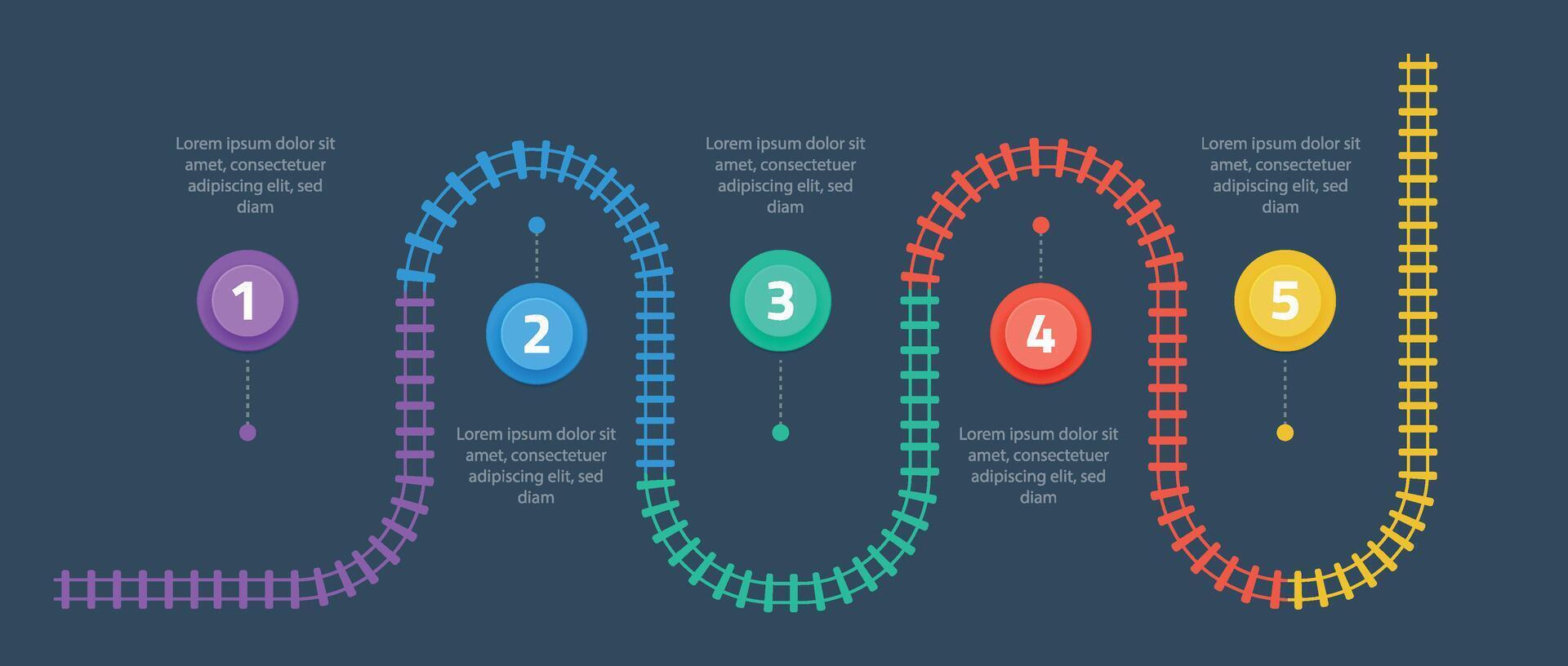 Lorem ipsum dolor sit amet, consectetuer adipiscing elit, sed diam

1

2

Lorem ipsum dolor sit amet, consectetuer adipiscing elit, sed diam

Lorem ipsum dolor sit amet, consectetuer adipiscing elit, sed diam

3

4

Lorem ipsum dolor sit amet, consectetuer adipiscing elit, sed diam

Lorem ipsum dolor sit amet, consectetuer adipiscing elit, sed diam

5