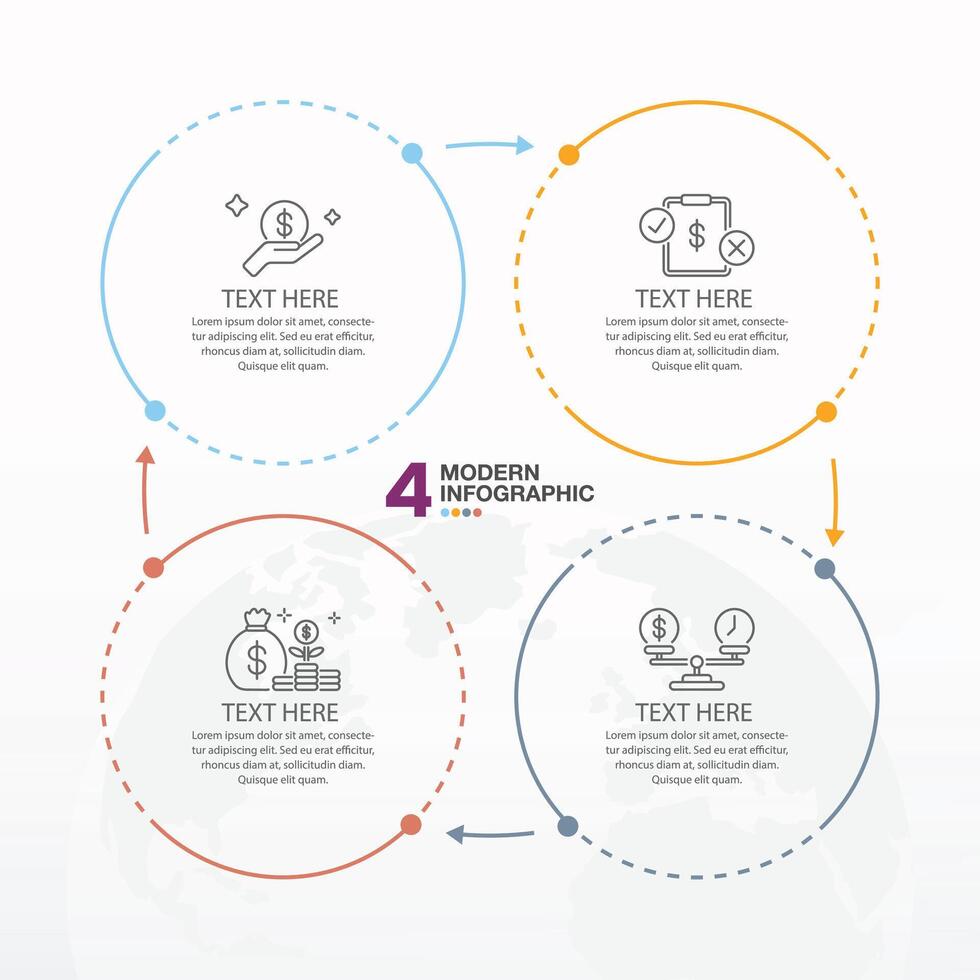 TEXT HERE

Lorem ipsum dolor sit amet, consectetur adipiscing elit. Sed eu erat efficitur, rhoncus diam at, sollicitudin diam. Quisque elit quam.

TEXT HERE

Lorem ipsum dolor sit amet, consectetur adipiscing elit. Sed eu erat efficitur, rhoncus diam at, sollicitudin diam. Quisque elit quam.

4 MODERN INFOGRAPHIC

TEXT HERE

Lorem ipsum dolor sit amet, consectetur adipiscing elit. Sed eu erat efficitur, rhoncus diam at, sollicitudin diam. Quisque elit quam.

TEXT HERE

Lorem ipsum dolor sit amet, consectetur adipiscing elit. Sed eu erat efficitur, rhoncus diam at, sollicitudin diam. Quisque elit quam.