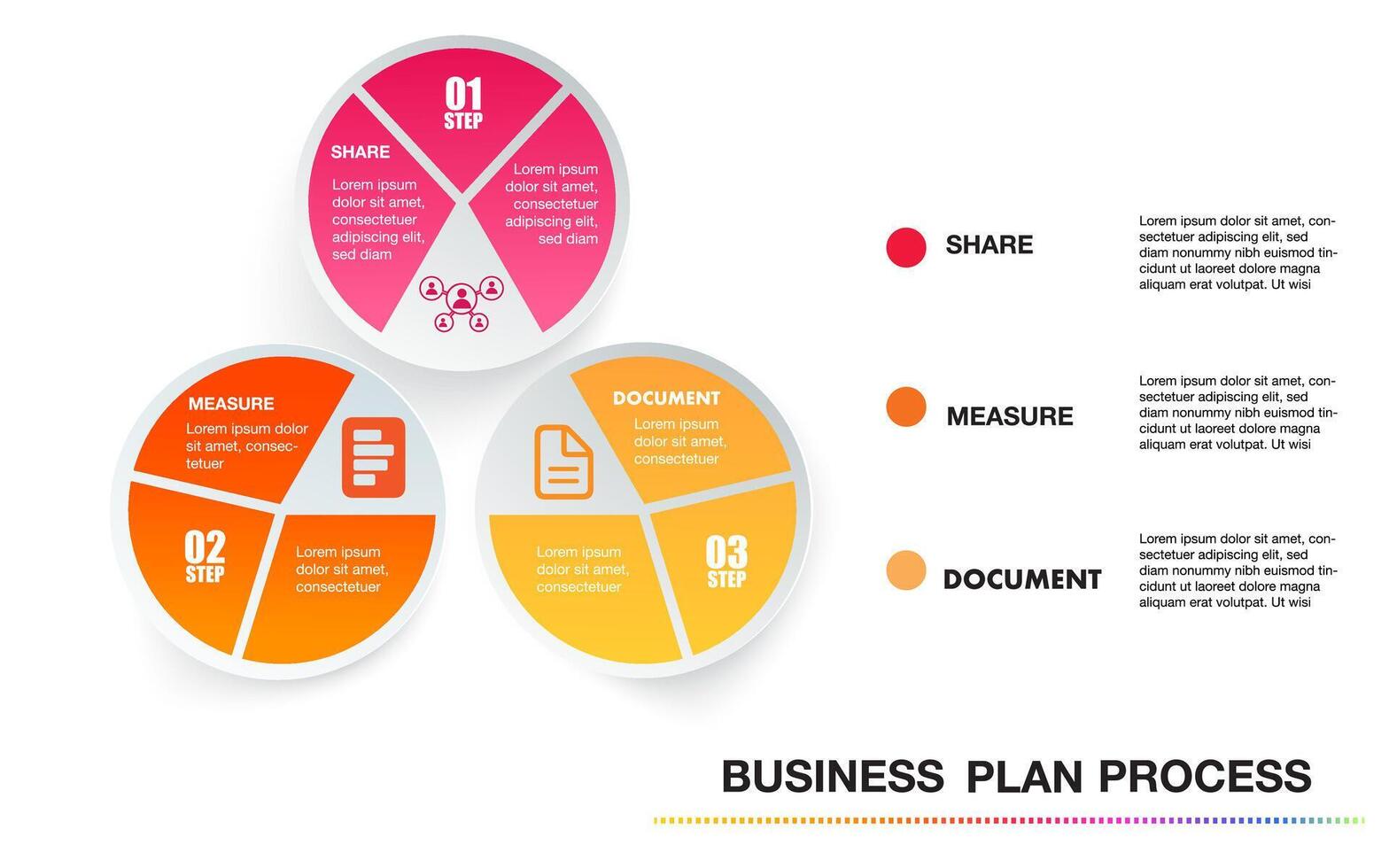 01
STEP

SHARE
Lorem ipsum dolor sit amet, consectetuer adipiscing elit, sed diam

Lorem ipsum dolor sit amet, consectetuer adipiscing elit, sed diam

MEASURE
Lorem ipsum dolor sit amet, consectetuer

02
STEP

Lorem ipsum dolor sit amet, consectetuer

DOCUMENT
Lorem ipsum dolor sit amet, consectetuer

Lorem ipsum dolor sit amet, consectetuer

03
STEP

SHARE

Lorem ipsum dolor sit amet, consectetuer adipiscing elit, sed diam nonummy nibh euismod tincidunt ut laoreet dolore magna aliquam erat volutpat. Ut wisi

MEASURE

Lorem ipsum dolor sit amet, consectetuer adipiscing elit, sed diam nonummy nibh euismod tincidunt ut laoreet dolore magna aliquam erat volutpat. Ut wisi

DOCUMENT

Lorem ipsum dolor sit amet, consectetuer adipiscing elit, sed diam nonummy nibh euismod tincidunt ut laoreet dolore magna aliquam erat volutpat. Ut wisi

BUSINESS PLAN PROCESS