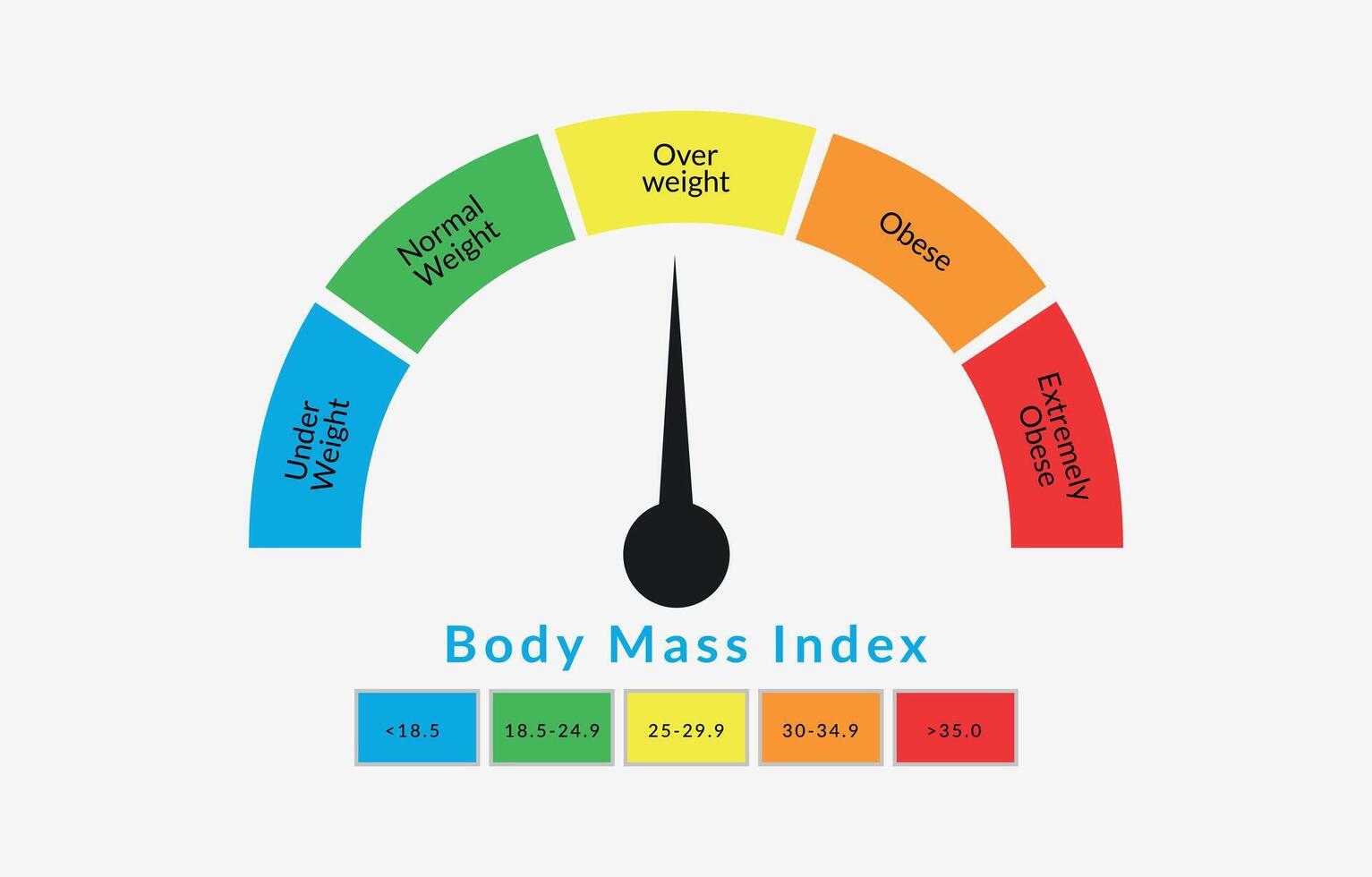 Under Weight

Normal Weight

Over weight

Obese

Extremely Obese

Body Mass Index

<18.5

18.5-24.9

25-29.9

30-34.9

>35.0