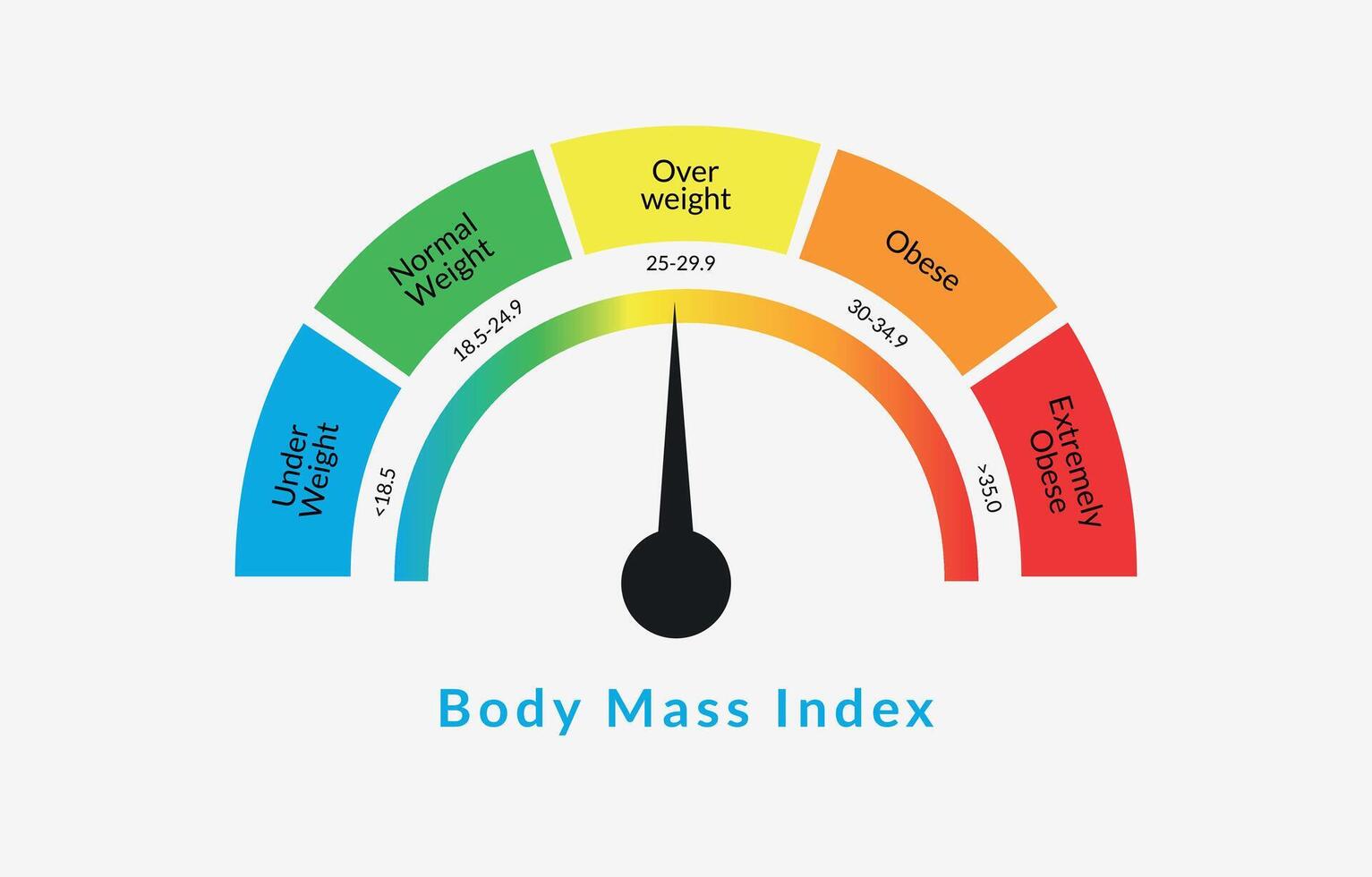 Under Weight

<18.5

Normal Weight

18.5-24.9

Over weight

25-29.9

Obese

30-34.9

Extremely Obese

>35.0

Body Mass Index