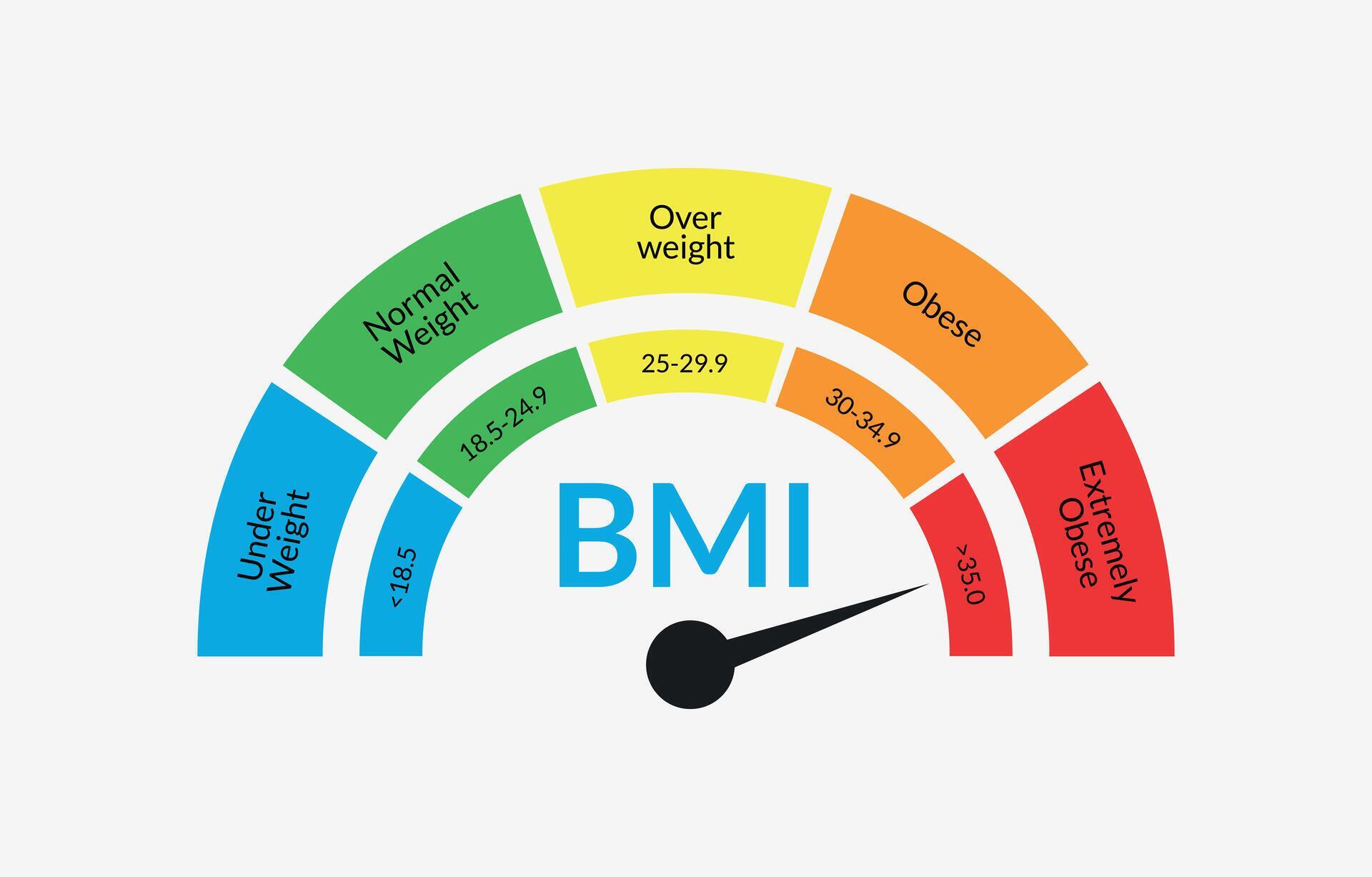 Under Weight

Normal Weight

Over weight

Obese

Extremely Obese

<18.5

18.5-24.9

25-29.9

30-34.9

>35.0

BMI