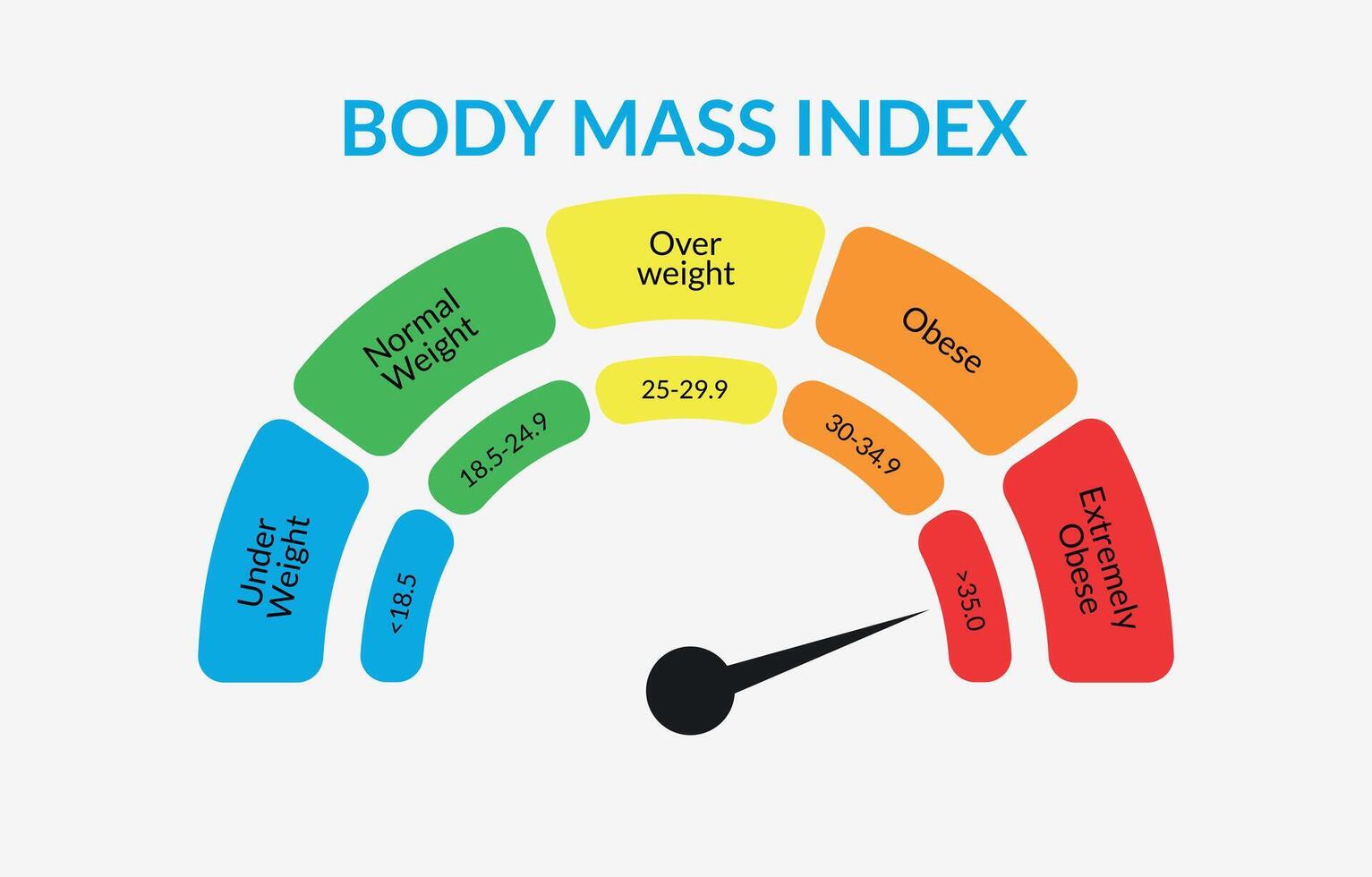 BODY MASS INDEX

Under Weight

<18.5

Normal Weight

18.5-24.9

Over weight

25-29.9

Obese

30-34.9

Extremely Obese

>35.0