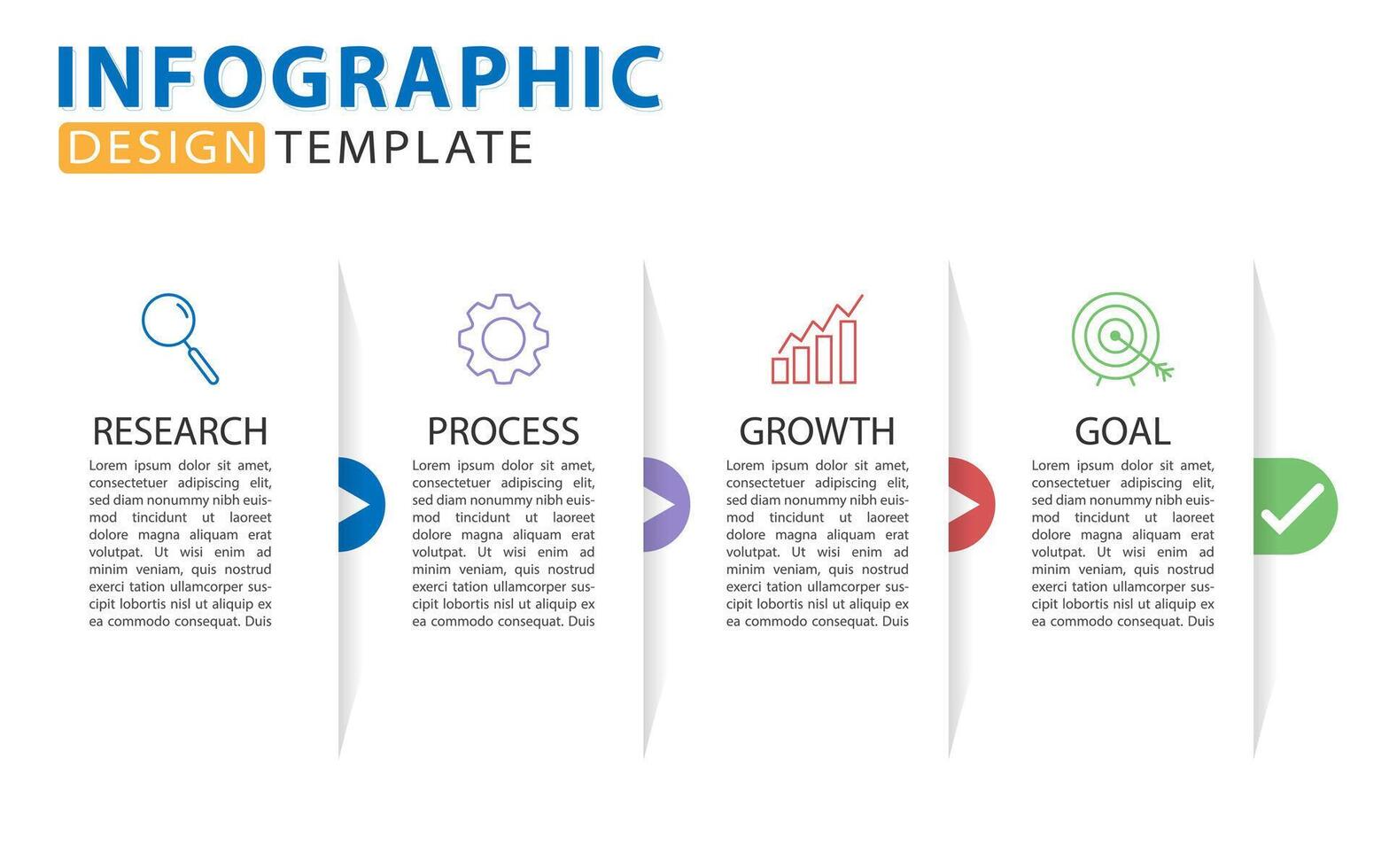 INFOGRAPHIC
DESIGN TEMPLATE

RESEARCH
Lorem ipsum dolor sit amet, consectetuer adipiscing elit, sed diam nonummy nibh euismod tincidunt ut laoreet dolore magna aliquam erat volutpat. Ut wisi enim ad minim veniam, quis nostrud exerci tation ullamcorper suscipit lobortis nisl ut aliquip ex ea commodo consequat. Duis

PROCESS
Lorem ipsum dolor sit amet, consectetuer adipiscing elit, sed diam nonummy nibh euismod tincidunt ut laoreet dolore magna aliquam erat volutpat. Ut wisi enim ad minim veniam, quis nostrud exerci tation ullamcorper suscipit lobortis nisl ut aliquip ex ea commodo consequat. Duis

GROWTH
Lorem ipsum dolor sit amet, consectetuer adipiscing elit, sed diam nonummy nibh euismod tincidunt ut laoreet dolore magna aliquam erat volutpat. Ut wisi enim ad minim veniam, quis nostrud exerci tation ullamcorper suscipit lobortis nisl ut aliquip ex ea commodo consequat. Duis

GOAL
Lorem ipsum dolor sit amet, consectetuer adipiscing elit, sed diam nonummy nibh euismod tincidunt ut laoreet dolore magna aliquam erat volutpat. Ut wisi enim ad minim veniam, quis nostrud exerci tation ullamcorper suscipit lobortis nisl ut aliquip ex ea commodo consequat. Duis