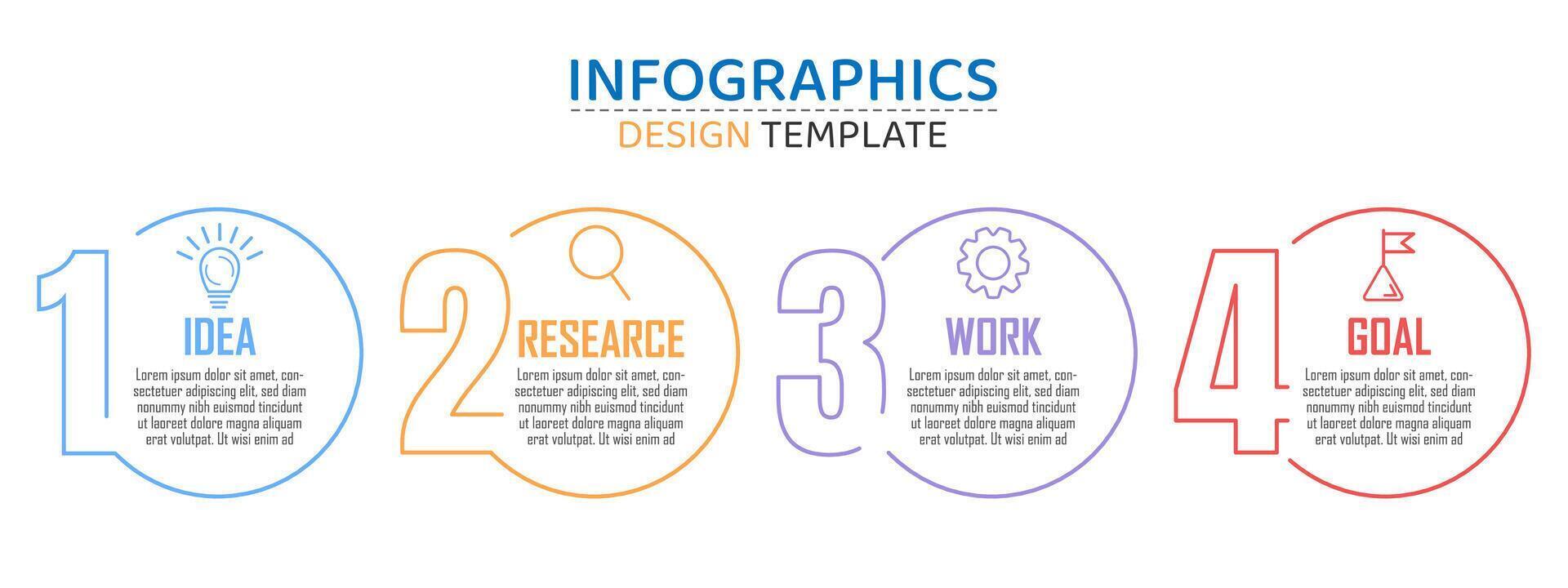 INFOGRAPHICS

DESIGN TEMPLATE

1

IDEA

Lorem ipsum dolor sit amet, consectetuer adipiscing elit, sed diam nonummy nibh euismod tincidunt ut laoreet dolore magna aliquam erat volutpat. Ut wisi enim ad

2

RESEARCE

Lorem ipsum dolor sit amet, consectetuer adipiscing elit, sed diam nonummy nibh euismod tincidunt ut laoreet dolore magna aliquam erat volutpat. Ut wisi enim ad

3

WORK

Lorem ipsum dolor sit amet, consectetuer adipiscing elit, sed diam nonummy nibh euismod tincidunt ut laoreet dolore magna aliquam erat volutpat. Ut wisi enim ad

4

GOAL

Lorem ipsum dolor sit amet, consectetuer adipiscing elit, sed diam nonummy nibh euismod tincidunt ut laoreet dolore magna aliquam erat volutpat. Ut wisi enim ad