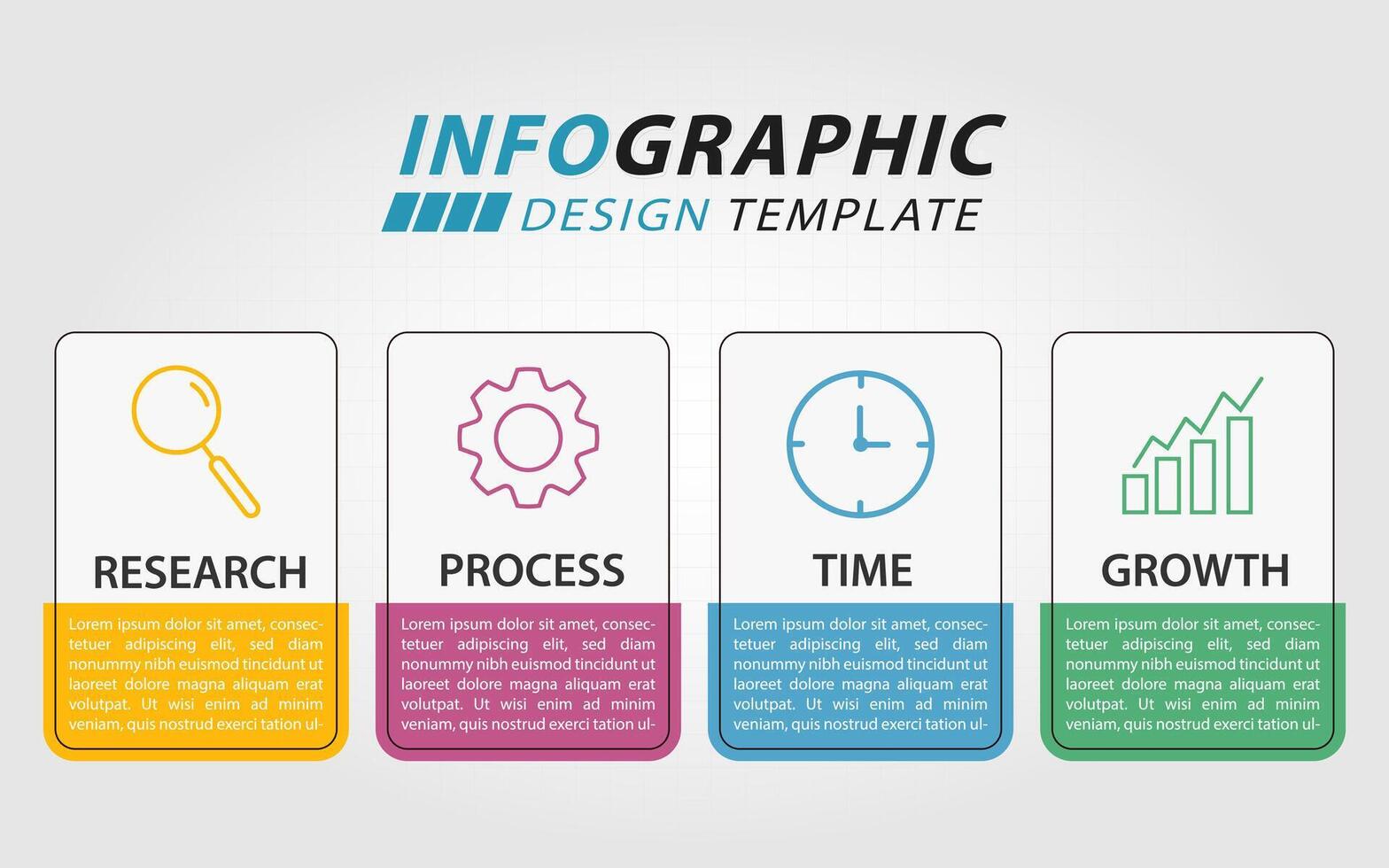 INFOGRAPHIC
DESIGN TEMPLATE

RESEARCH

Lorem ipsum dolor sit amet, consectetuer adipiscing elit, sed diam nonummy nibh euismod tincidunt ut laoreet dolore magna aliquam erat volutpat. Ut wisi enim ad minim veniam, quis nostrud exerci tation ul-

PROCESS

Lorem ipsum dolor sit amet, consectetuer adipiscing elit, sed diam nonummy nibh euismod tincidunt ut laoreet dolore magna aliquam erat volutpat. Ut wisi enim ad minim veniam, quis nostrud exerci tation ul-

TIME

Lorem ipsum dolor sit amet, consectetuer adipiscing elit, sed diam nonummy nibh euismod tincidunt ut laoreet dolore magna aliquam erat volutpat. Ut wisi enim ad minim veniam, quis nostrud exerci tation ul-

GROWTH

Lorem ipsum dolor sit amet, consectetuer adipiscing elit, sed diam nonummy nibh euismod tincidunt ut laoreet dolore magna aliquam erat volutpat. Ut wisi enim ad minim veniam, quis nostrud exerci tation ul-