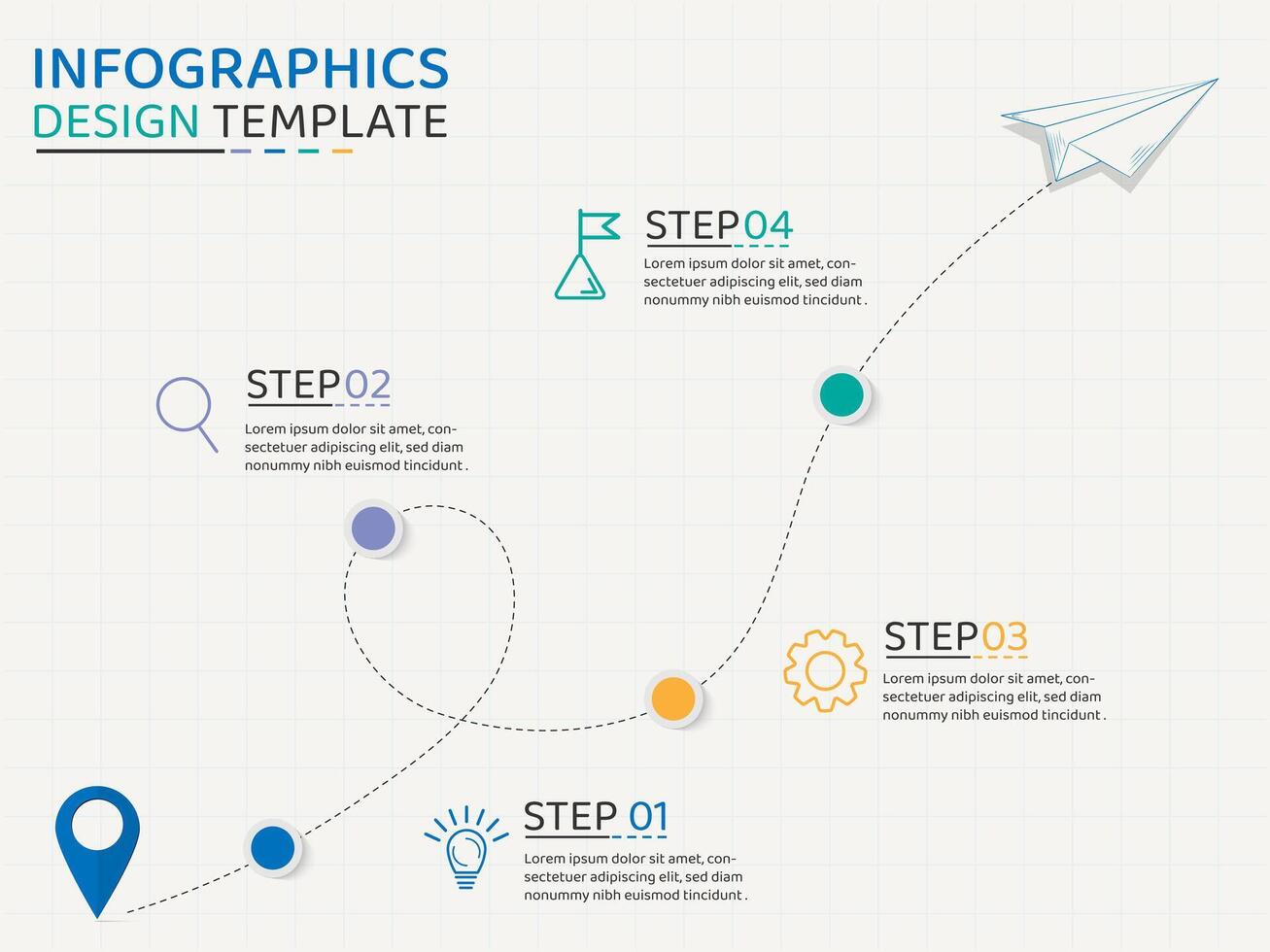 INFOGRAPHICS
DESIGN TEMPLATE

STEP04
Lorem ipsum dolor sit amet, consectetuer adipiscing elit, sed diam nonummy nibh euismod tincidunt .

STEP02
Lorem ipsum dolor sit amet, consectetuer adipiscing elit, sed diam nonummy nibh euismod tincidunt .

STEP03
Lorem ipsum dolor sit amet, consectetuer adipiscing elit, sed diam nonummy nibh euismod tincidunt .

STEP 01
Lorem ipsum dolor sit amet, consectetuer adipiscing elit, sed diam nonummy nibh euismod tincidunt .