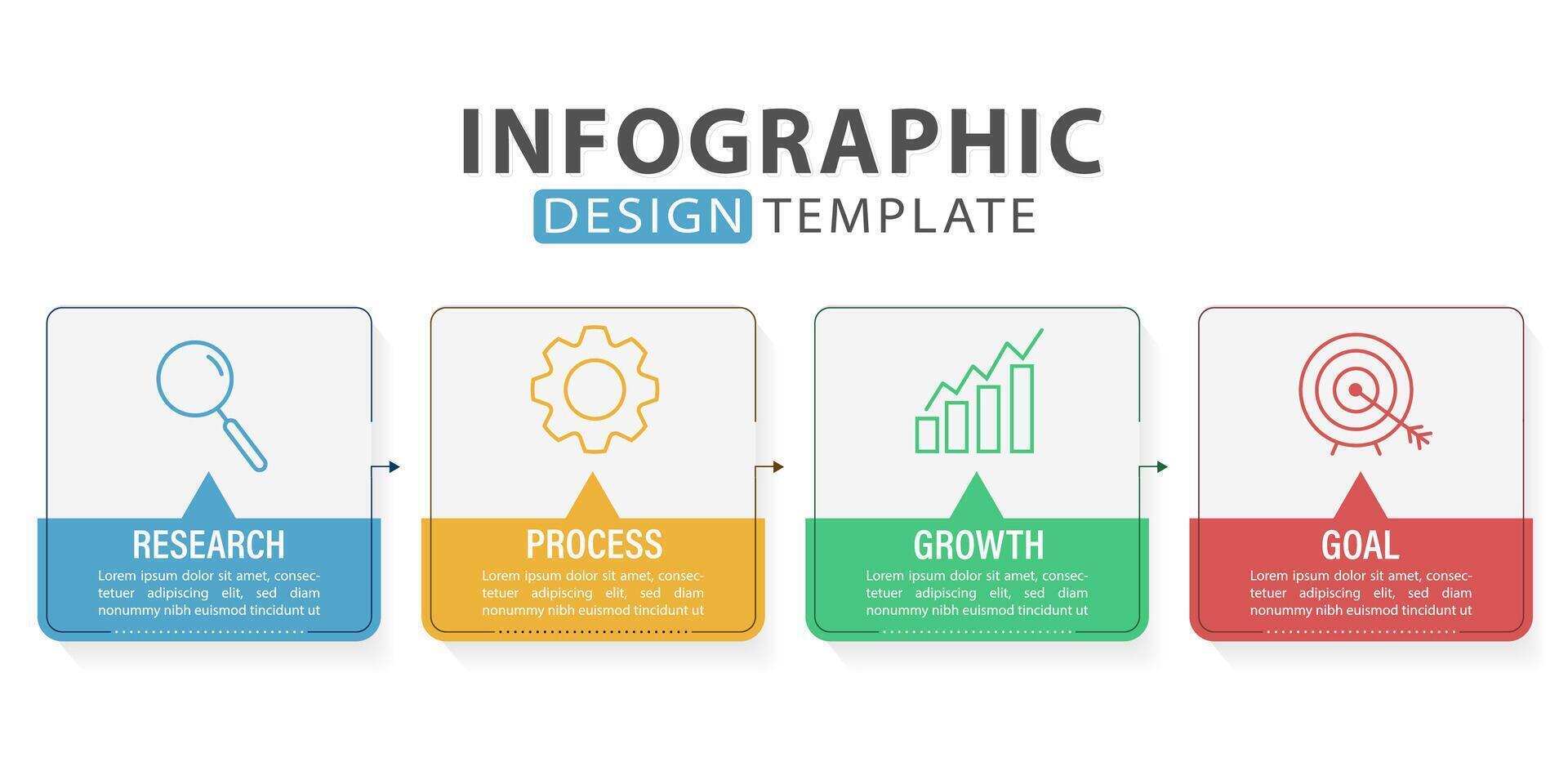 INFOGRAPHIC
DESIGN TEMPLATE

RESEARCH
Lorem ipsum dolor sit amet, consectetuer adipiscing elit, sed diam nonummy nibh euismod tincidunt ut

PROCESS
Lorem ipsum dolor sit amet, consectetuer adipiscing elit, sed diam nonummy nibh euismod tincidunt ut

GROWTH
Lorem ipsum dolor sit amet, consectetuer adipiscing elit, sed diam nonummy nibh euismod tincidunt ut

GOAL
Lorem ipsum dolor sit amet, consectetuer adipiscing elit, sed diam nonummy nibh euismod tincidunt ut