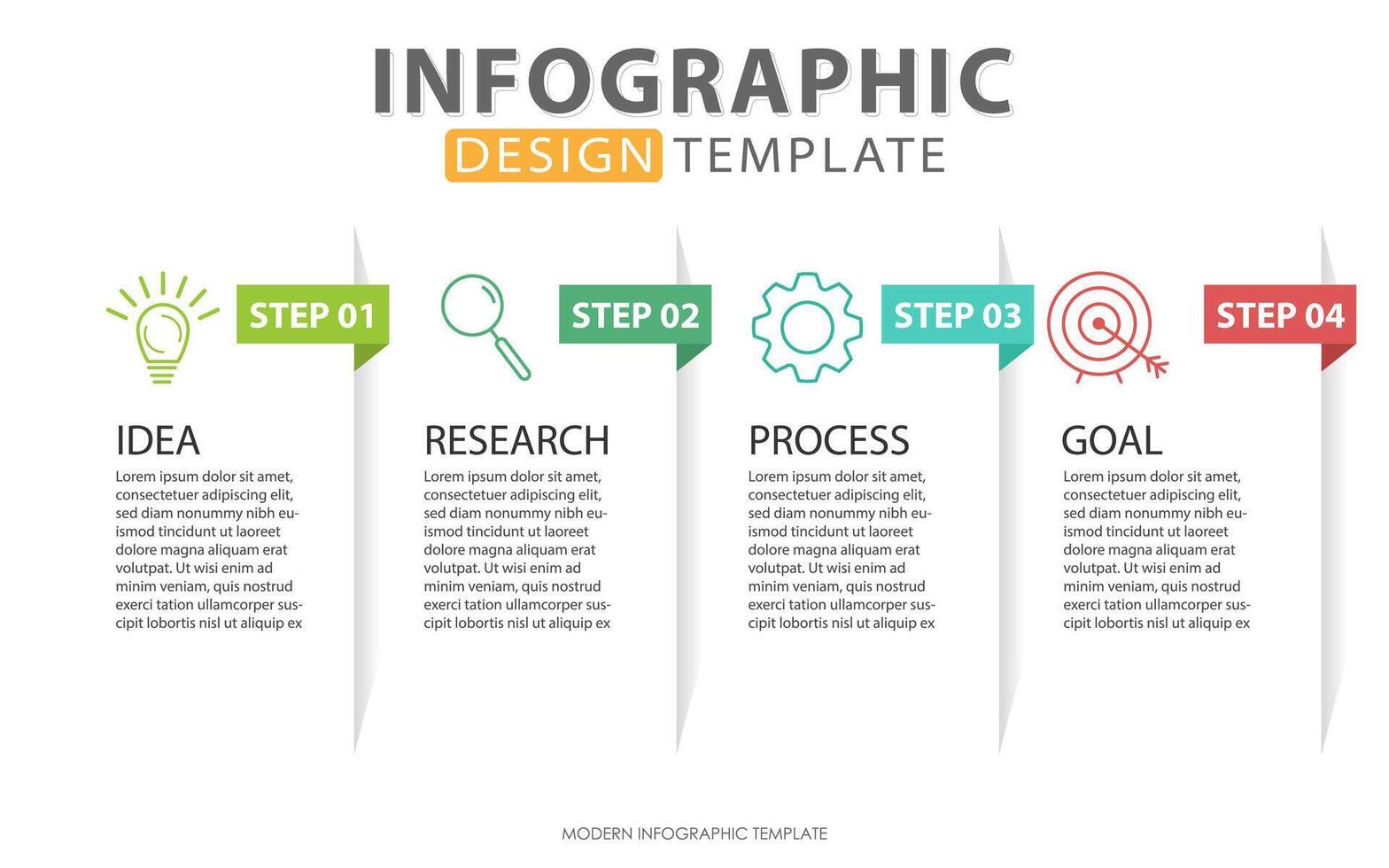 INFOGRAPHIC
DESIGN TEMPLATE

STEP 01

IDEA
Lorem ipsum dolor sit amet, consectetuer adipiscing elit, sed diam nonummy nibh euismod tincidunt ut laoreet dolore magna aliquam erat volutpat. Ut wisi enim ad minim veniam, quis nostrud exerci tation ullamcorper suscipit lobortis nisl ut aliquip ex

STEP 02

RESEARCH
Lorem ipsum dolor sit amet, consectetuer adipiscing elit, sed diam nonummy nibh euismod tincidunt ut laoreet dolore magna aliquam erat volutpat. Ut wisi enim ad minim veniam, quis nostrud exerci tation ullamcorper suscipit lobortis nisl ut aliquip ex

STEP 03

PROCESS
Lorem ipsum dolor sit amet, consectetuer adipiscing elit, sed diam nonummy nibh euismod tincidunt ut laoreet dolore magna aliquam erat volutpat. Ut wisi enim ad minim veniam, quis nostrud exerci tation ullamcorper suscipit lobortis nisl ut aliquip ex

STEP 04

GOAL
Lorem ipsum dolor sit amet, consectetuer adipiscing elit, sed diam nonummy nibh euismod tincidunt ut laoreet dolore magna aliquam erat volutpat. Ut wisi enim ad minim veniam, quis nostrud exerci tation ullamcorper suscipit lobortis nisl ut aliquip ex

MODERN INFOGRAPHIC TEMPLATE