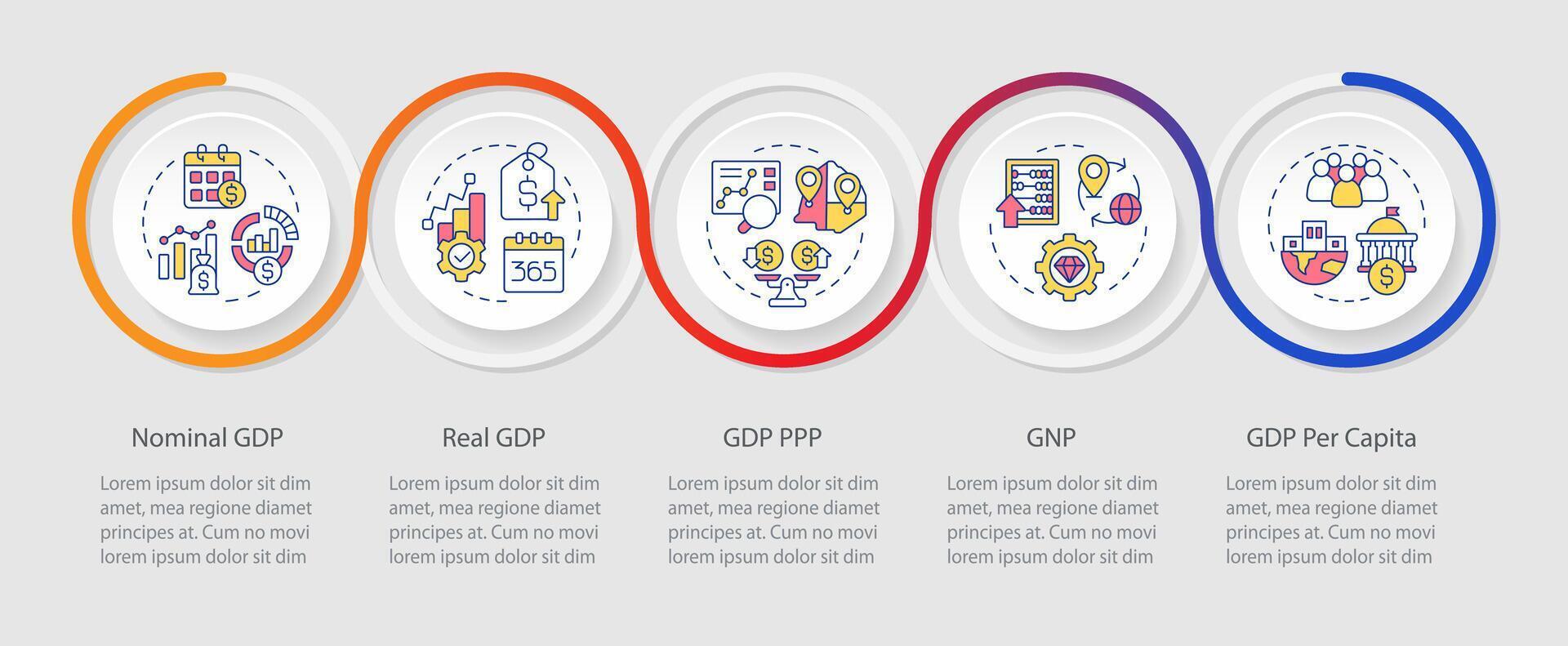 365

Nominal GDP

Lorem ipsum dolor sit dim amet, mea regione diamet principes at. Cum no movi lorem ipsum dolor sit dim

Real GDP

Lorem ipsum dolor sit dim amet, mea regione diamet principes at. Cum no movi lorem ipsum dolor sit dim

GDP PPP

Lorem ipsum dolor sit dim amet, mea regione diamet principes at. Cum no movi lorem ipsum dolor sit dim

GNP

Lorem ipsum dolor sit dim amet, mea regione diamet principes at. Cum no movi lorem ipsum dolor sit dim

GDP Per Capita

Lorem ipsum dolor sit dim amet, mea regione diamet principes at. Cum no movi lorem ipsum dolor sit dim