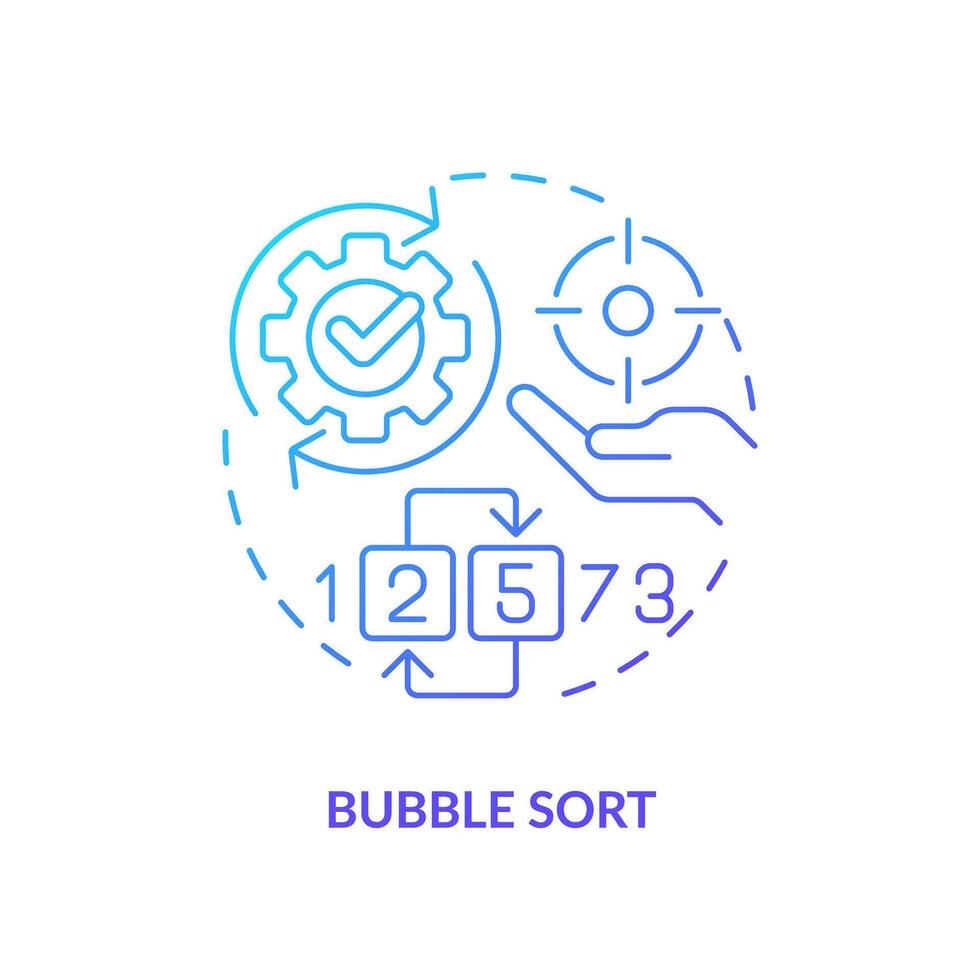 1 2 5 7 3

BUBBLE SORT