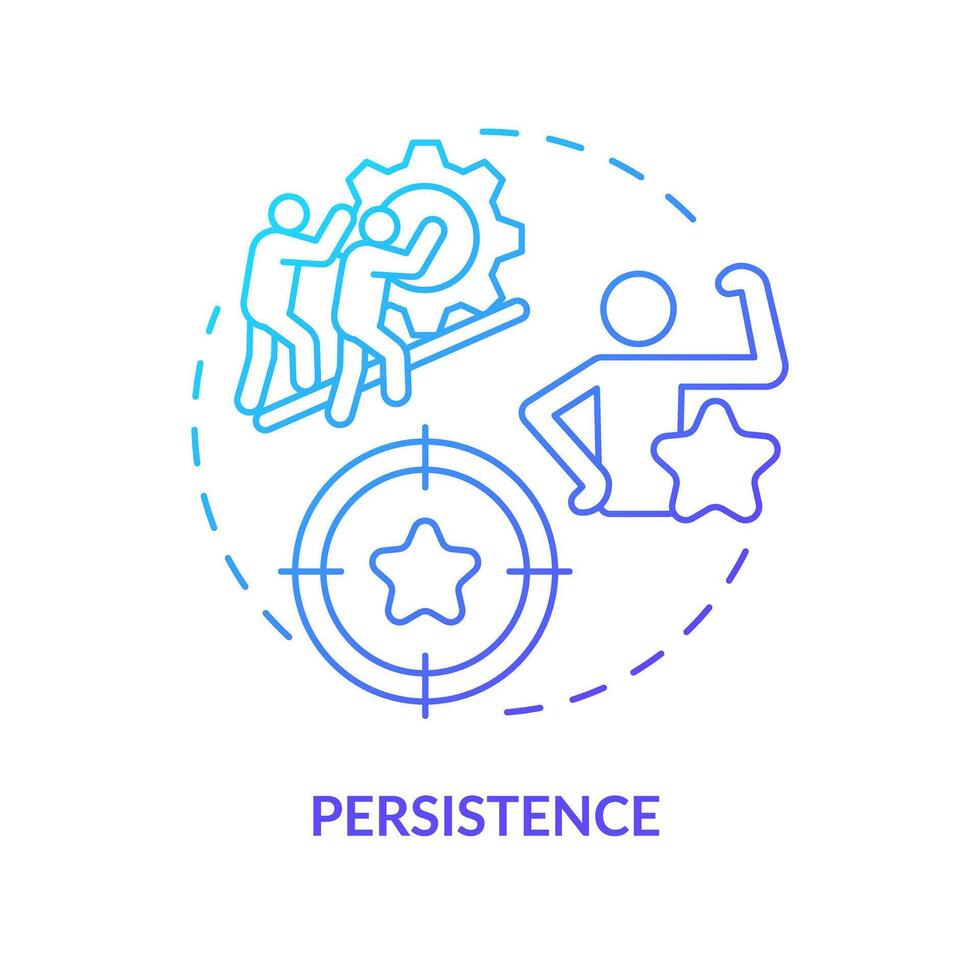 PERSISTENCE