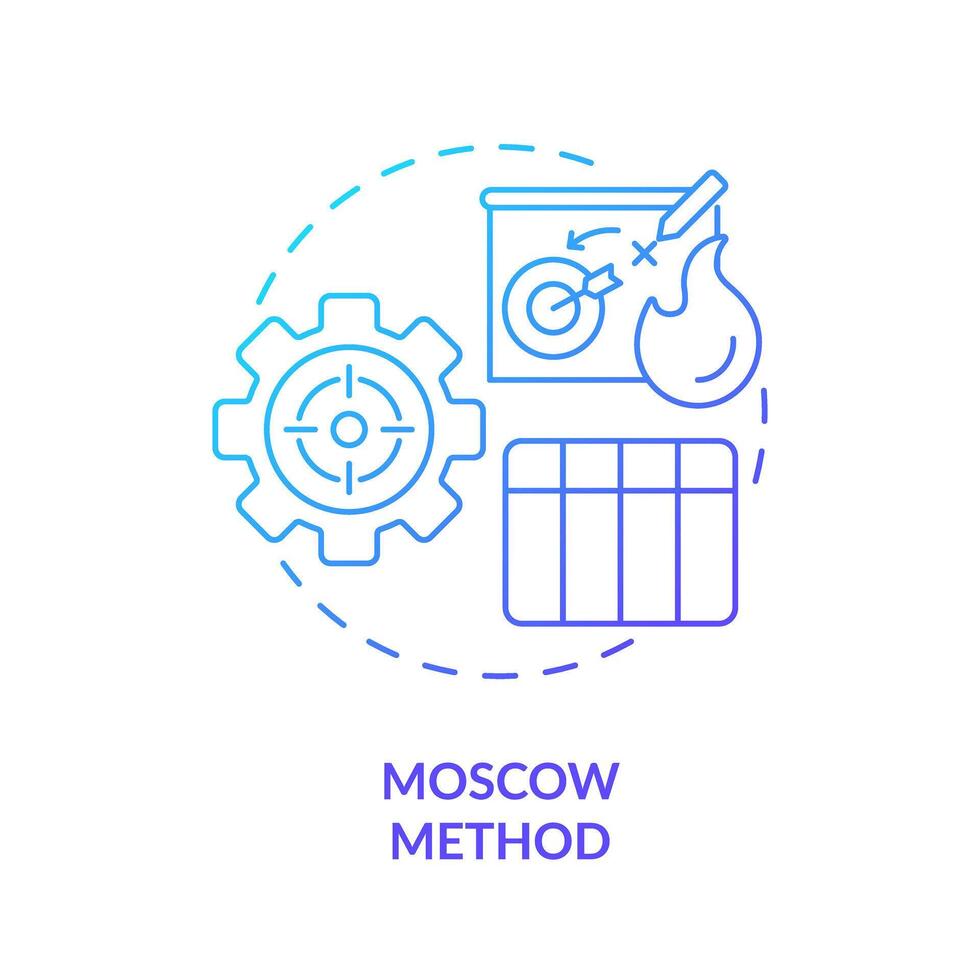 MOSCOW
METHOD