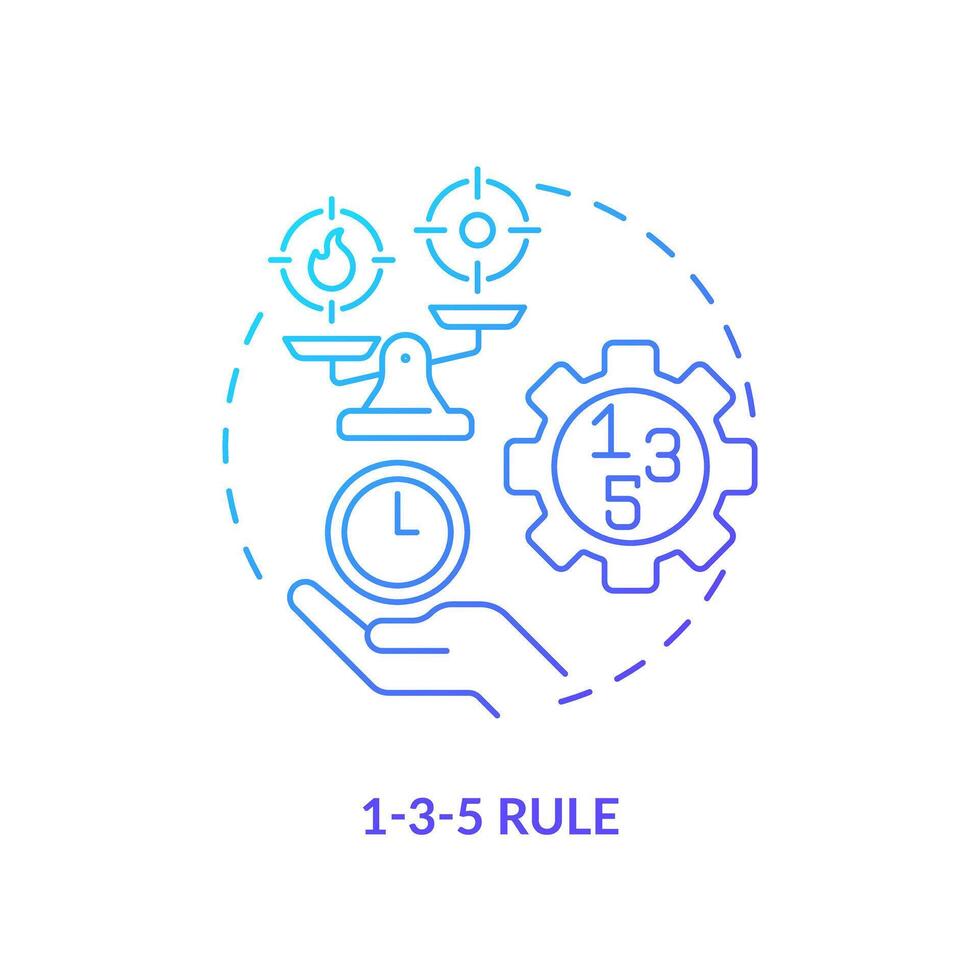 1
3
5

1-3-5 RULE