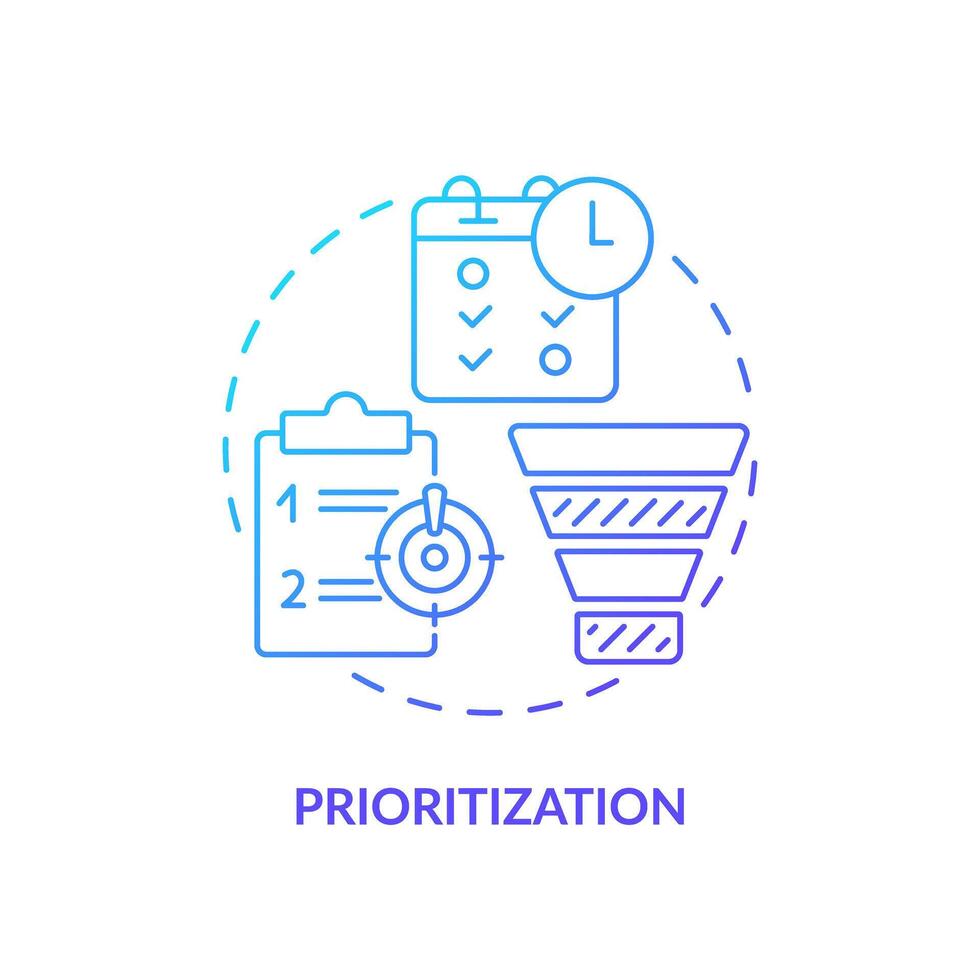 1
2
PRIORITIZATION