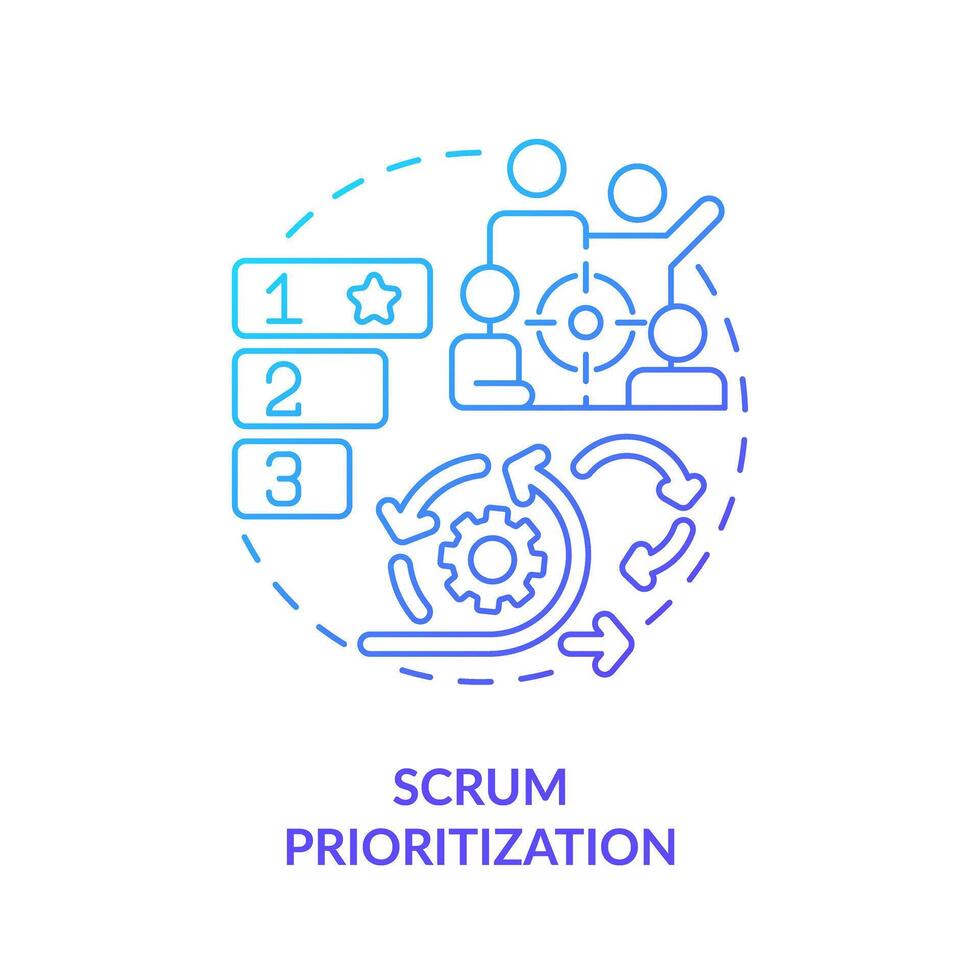 1

2

3

SCRUM
PRIORITIZATION