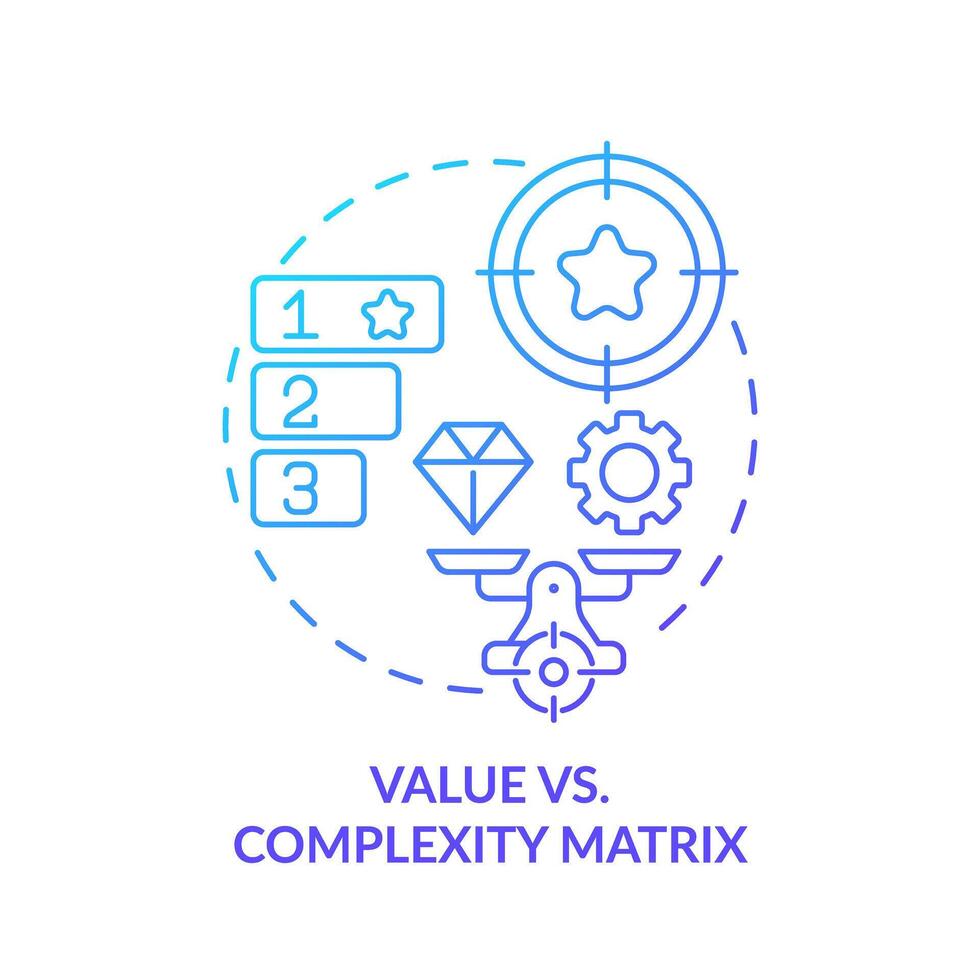 1
2
3

VALUE VS.
COMPLEXITY MATRIX