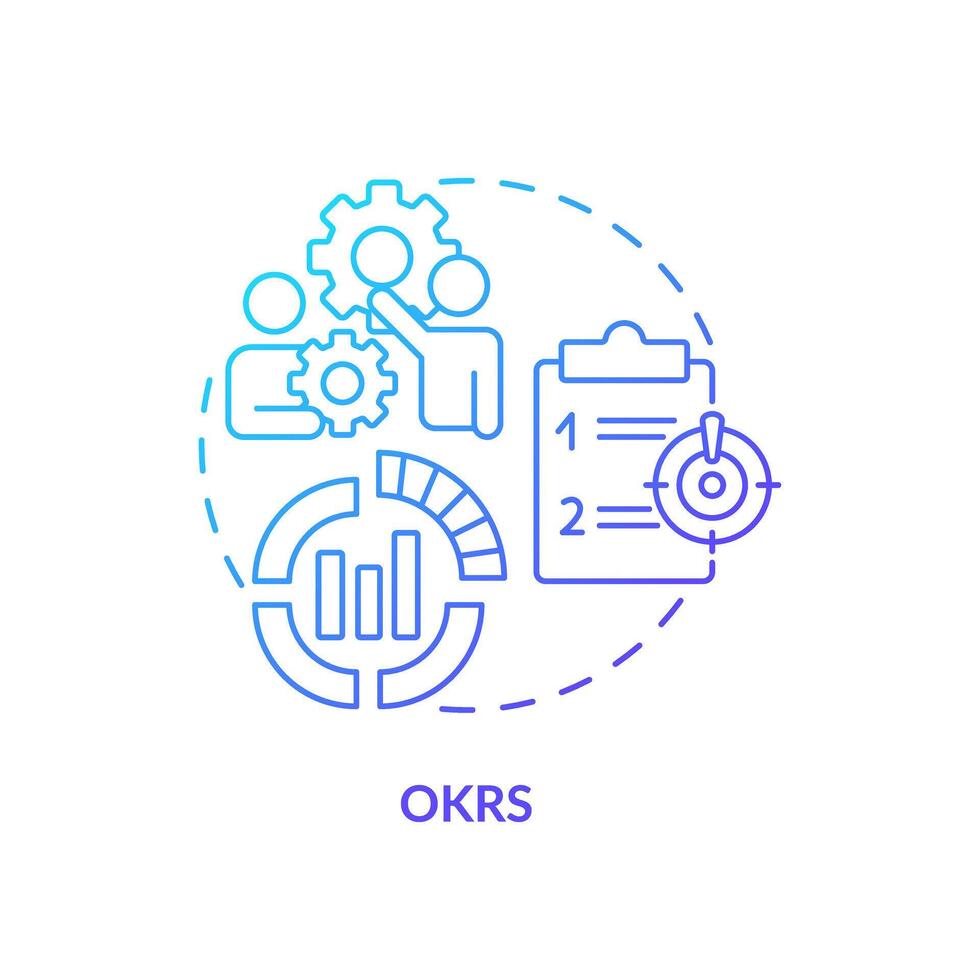 1
2

OKRS