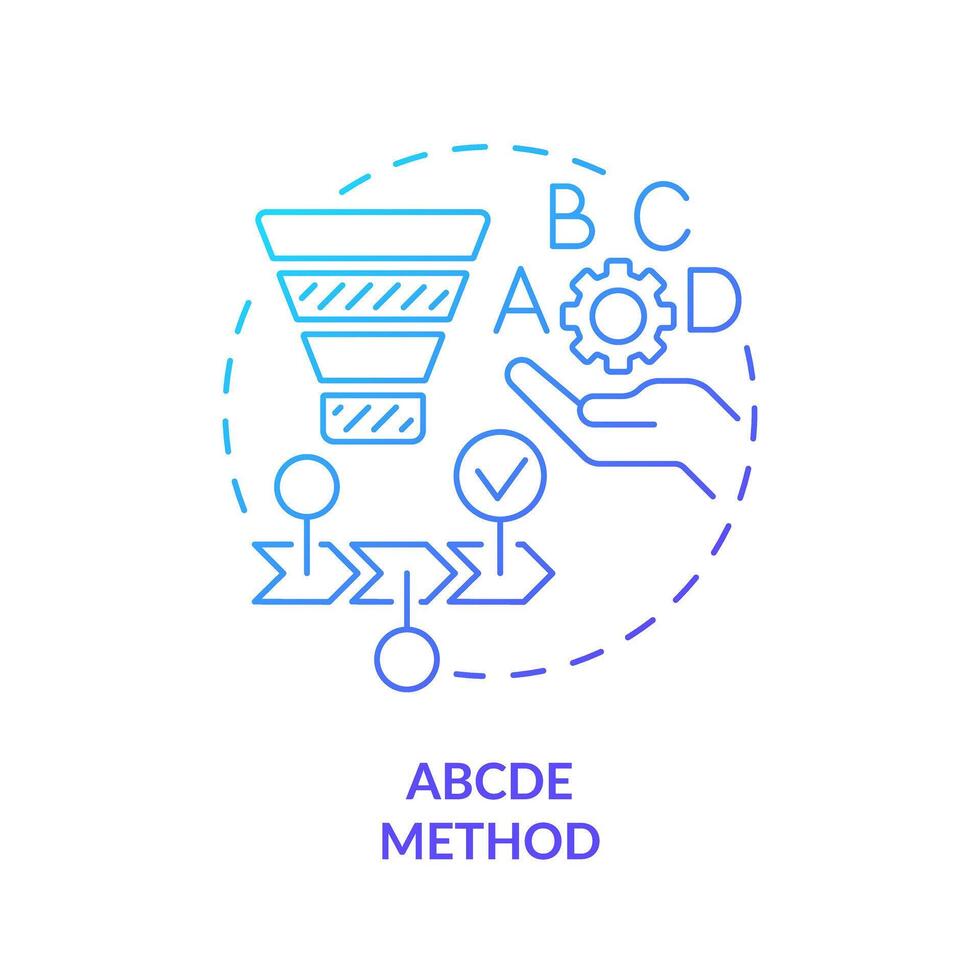 B C
A D

ABCDE
METHOD