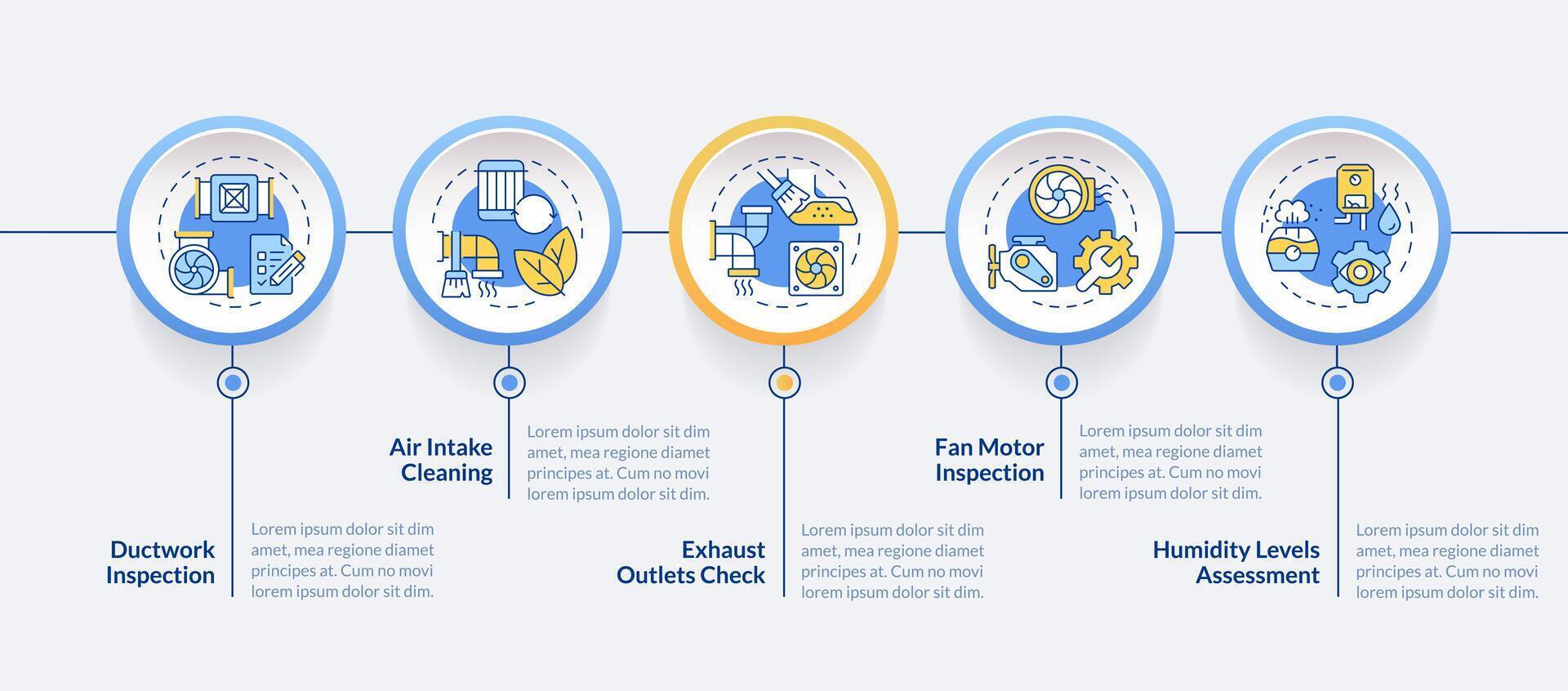 Ductwork Inspection

Lorem ipsum dolor sit dim amet, mea regione diamet principes at. Cum no movi lorem ipsum dolor sit dim.

Air Intake Cleaning

Lorem ipsum dolor sit dim amet, mea regione diamet principes at. Cum no movi lorem ipsum dolor sit dim.

Exhaust Outlets Check

Lorem ipsum dolor sit dim amet, mea regione diamet principes at. Cum no movi lorem ipsum dolor sit dim.

Fan Motor Inspection

Lorem ipsum dolor sit dim amet, mea regione diamet principes at. Cum no movi lorem ipsum dolor sit dim.

Humidity Levels Assessment

Lorem ipsum dolor sit dim amet, mea regione diamet principes at. Cum no movi lorem ipsum dolor sit dim.