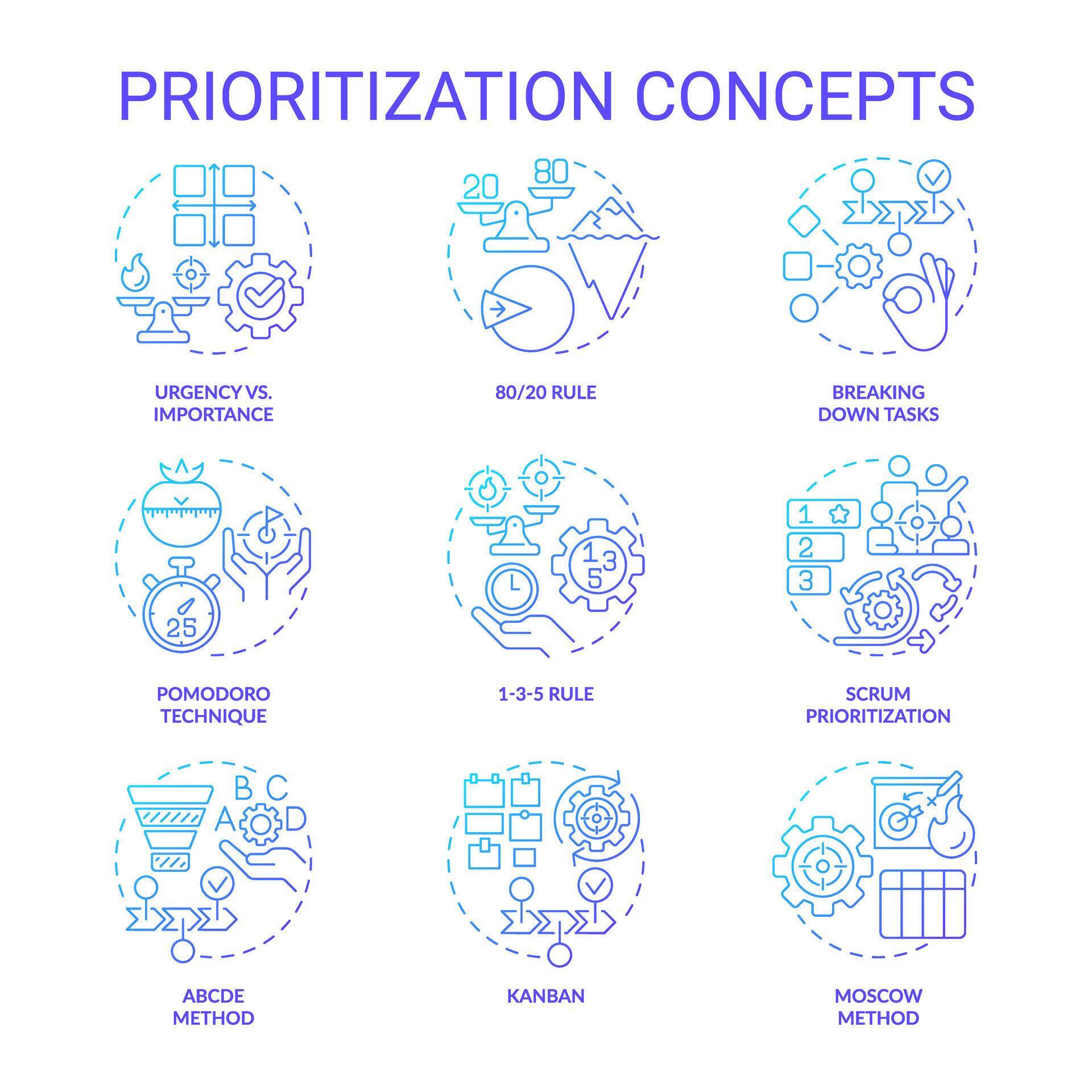 PRIORITIZATION CONCEPTS

20 80

URGENCY VS. IMPORTANCE

80/20 RULE

BREAKING DOWN TASKS

25

1 3 5

1 2 3

POMODORO TECHNIQUE

1-3-5 RULE

SCRUM PRIORITIZATION

B C A D

ABCDE METHOD

KANBAN

MOSCOW METHOD