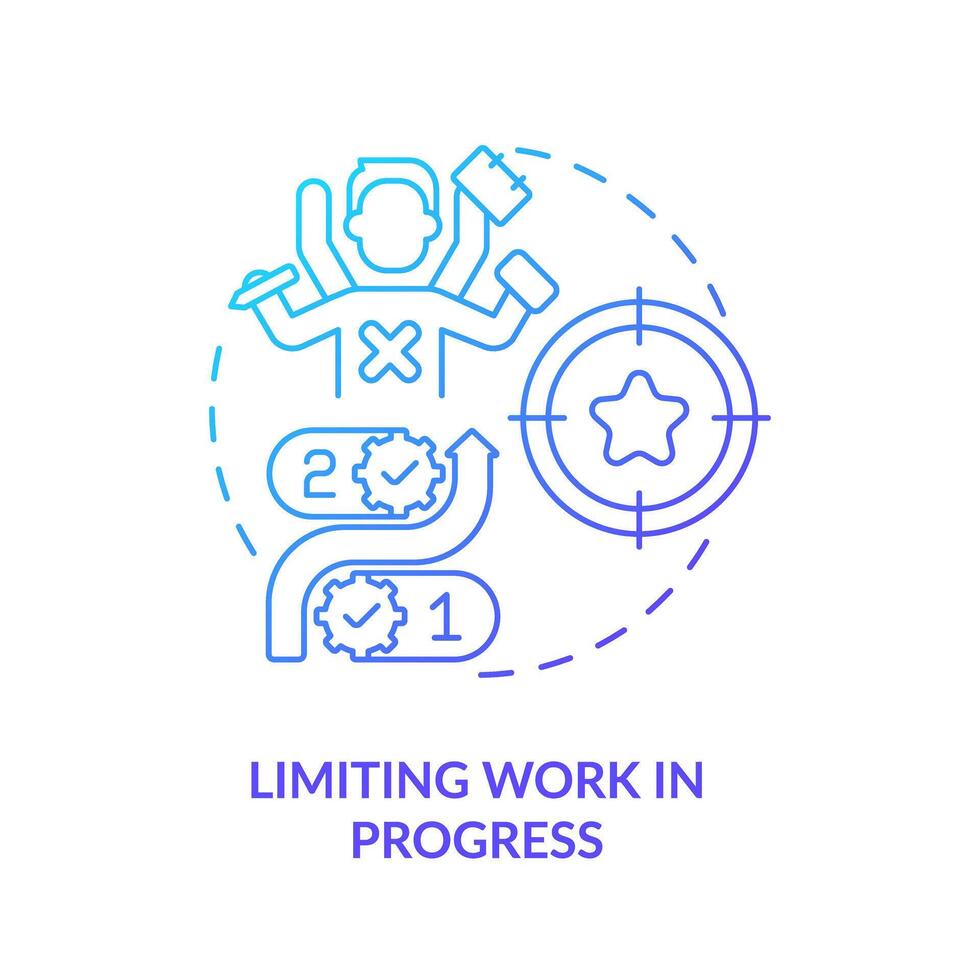 2

1

LIMITING WORK IN PROGRESS