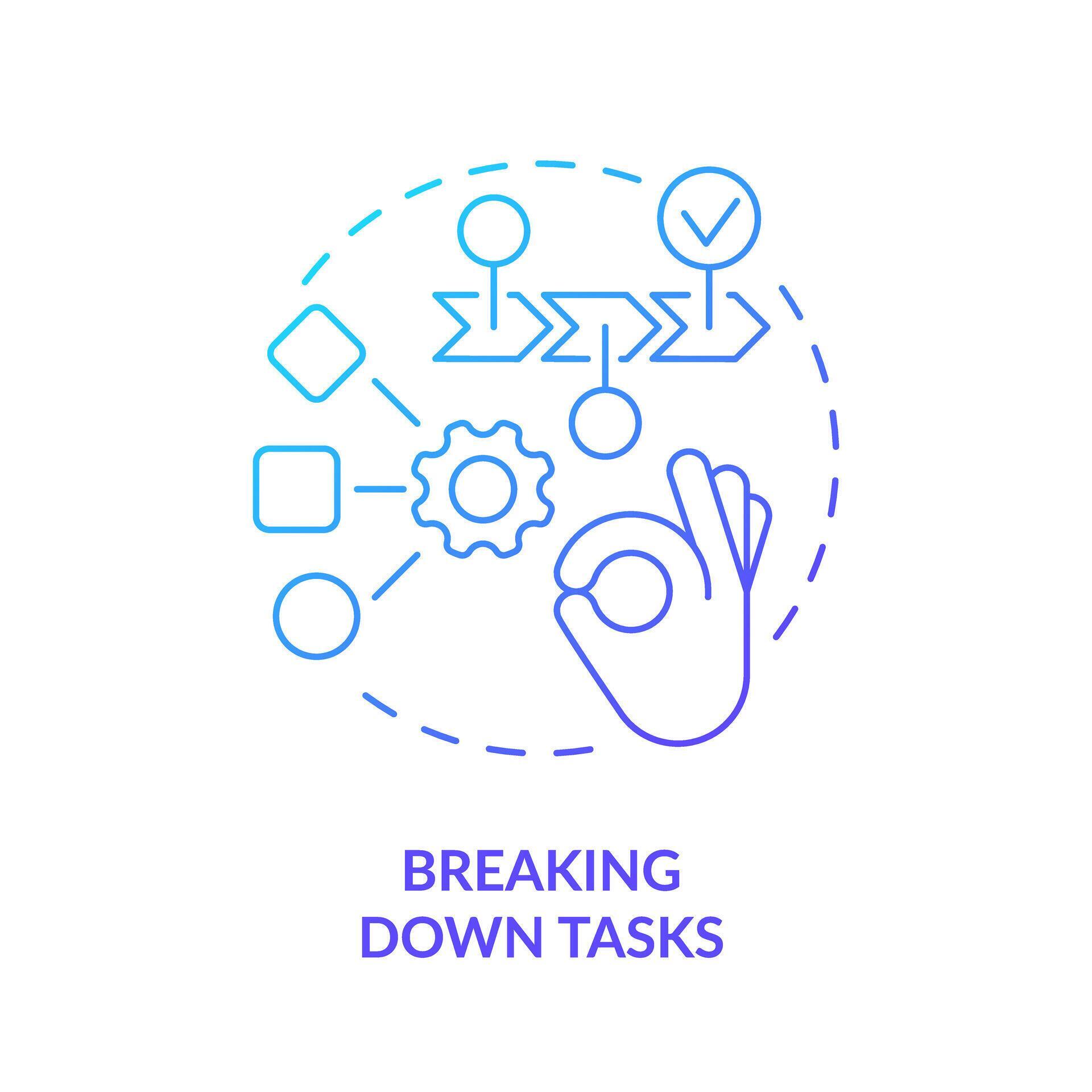 BREAKING
DOWN TASKS