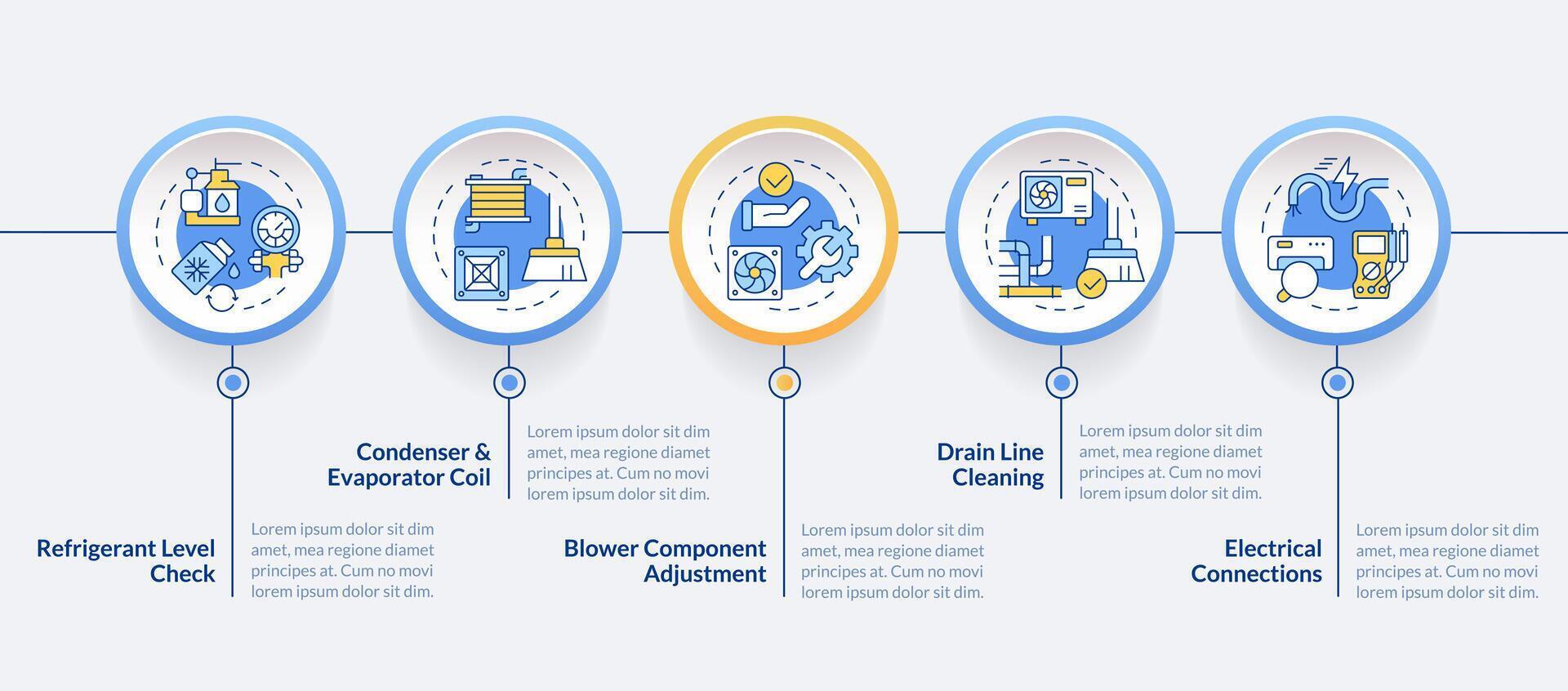 Refrigerant Level Check

Lorem ipsum dolor sit dim amet, mea regione diamet principes at. Cum no movi lorem ipsum dolor sit dim.

Condenser & Evaporator Coil

Lorem ipsum dolor sit dim amet, mea regione diamet principes at. Cum no movi lorem ipsum dolor sit dim.

Blower Component Adjustment

Lorem ipsum dolor sit dim amet, mea regione diamet principes at. Cum no movi lorem ipsum dolor sit dim.

Drain Line Cleaning

Lorem ipsum dolor sit dim amet, mea regione diamet principes at. Cum no movi lorem ipsum dolor sit dim.

Electrical Connections

Lorem ipsum dolor sit dim amet, mea regione diamet principes at. Cum no movi lorem ipsum dolor sit dim.