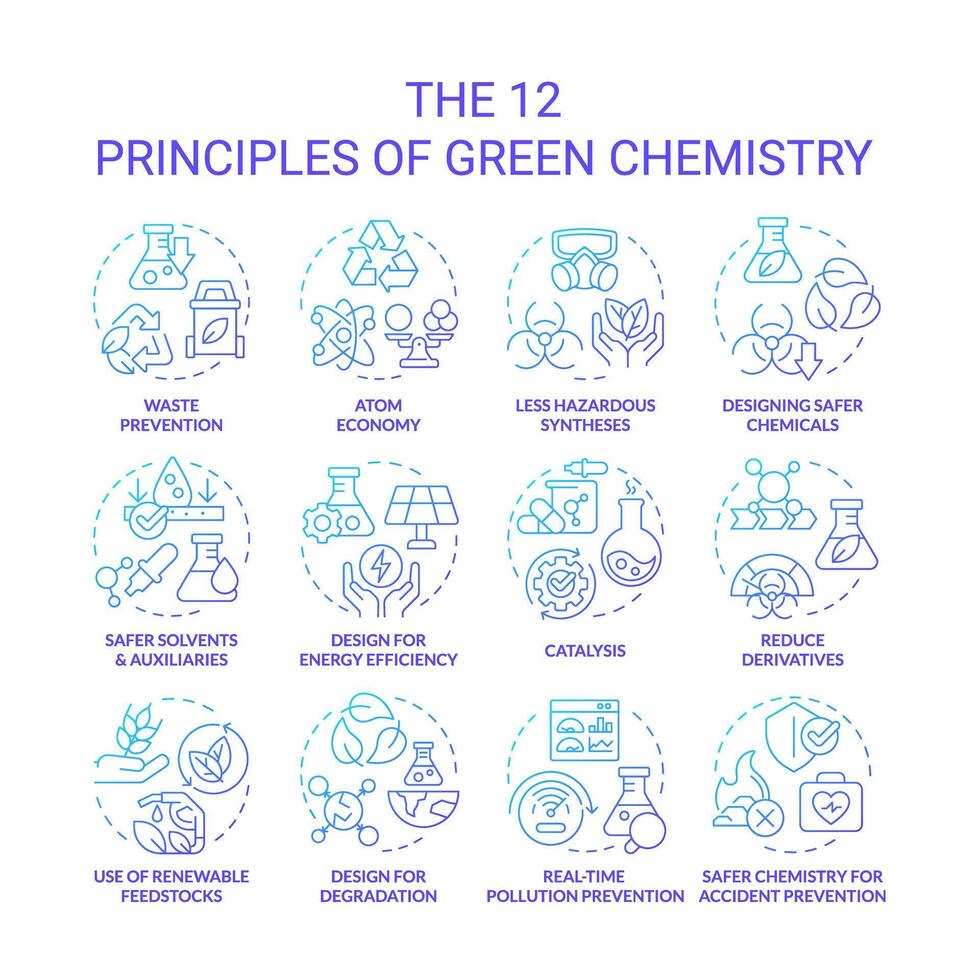 THE 12
PRINCIPLES OF GREEN CHEMISTRY

WASTE PREVENTION

ATOM ECONOMY

LESS HAZARDOUS SYNTHESES

DESIGNING SAFER CHEMICALS

SAFER SOLVENTS & AUXILIARIES

DESIGN FOR ENERGY EFFICIENCY

CATALYSIS

REDUCE DERIVATIVES

USE OF RENEWABLE FEEDSTOCKS

DESIGN FOR DEGRADATION

REAL-TIME POLLUTION PREVENTION

SAFER CHEMISTRY FOR ACCIDENT PREVENTION