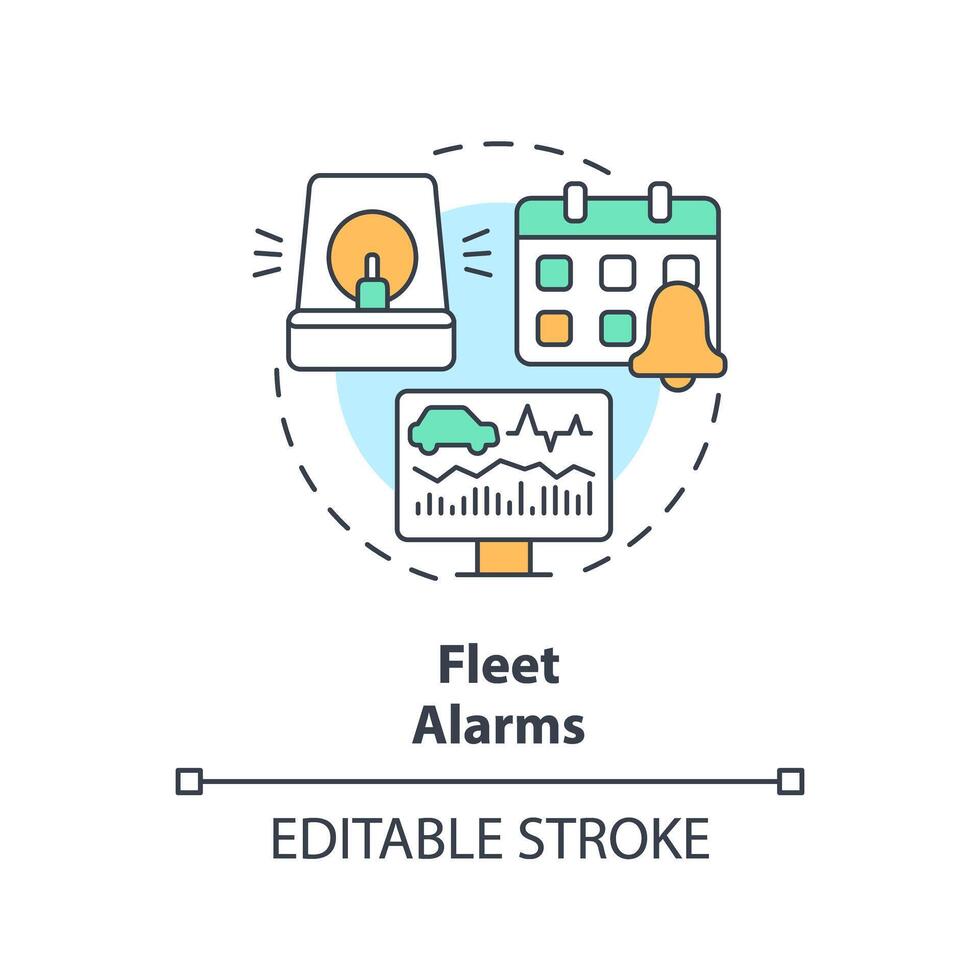 Fleet Alarms

EDITABLE STROKE