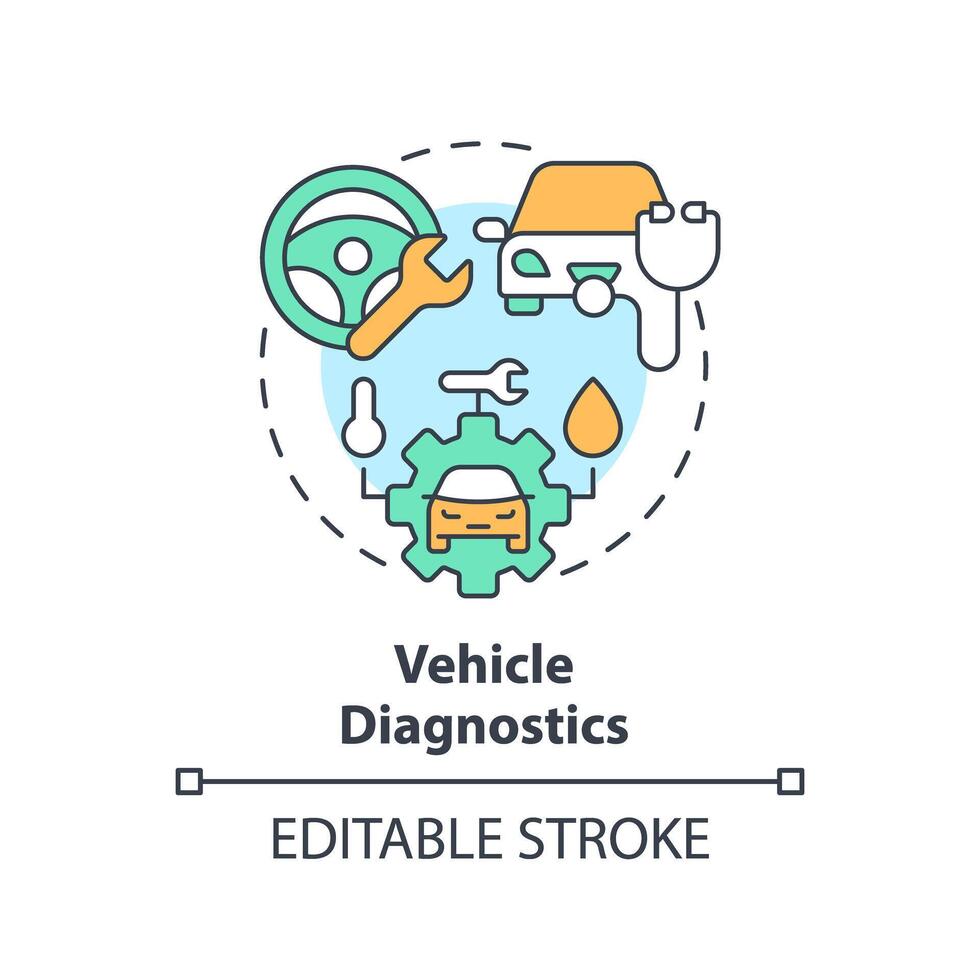 Vehicle Diagnostics

EDITABLE STROKE