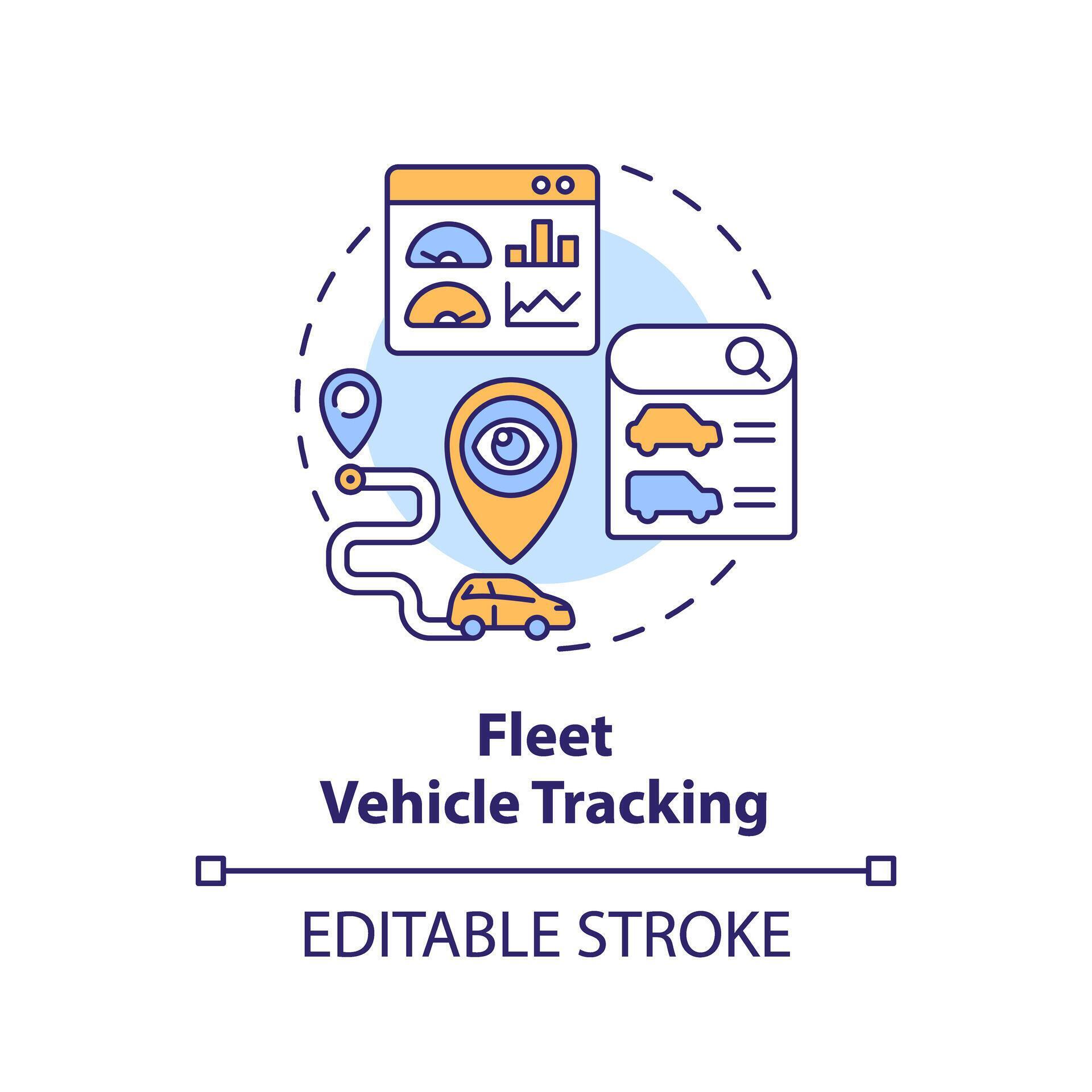 Fleet
Vehicle Tracking

EDITABLE STROKE