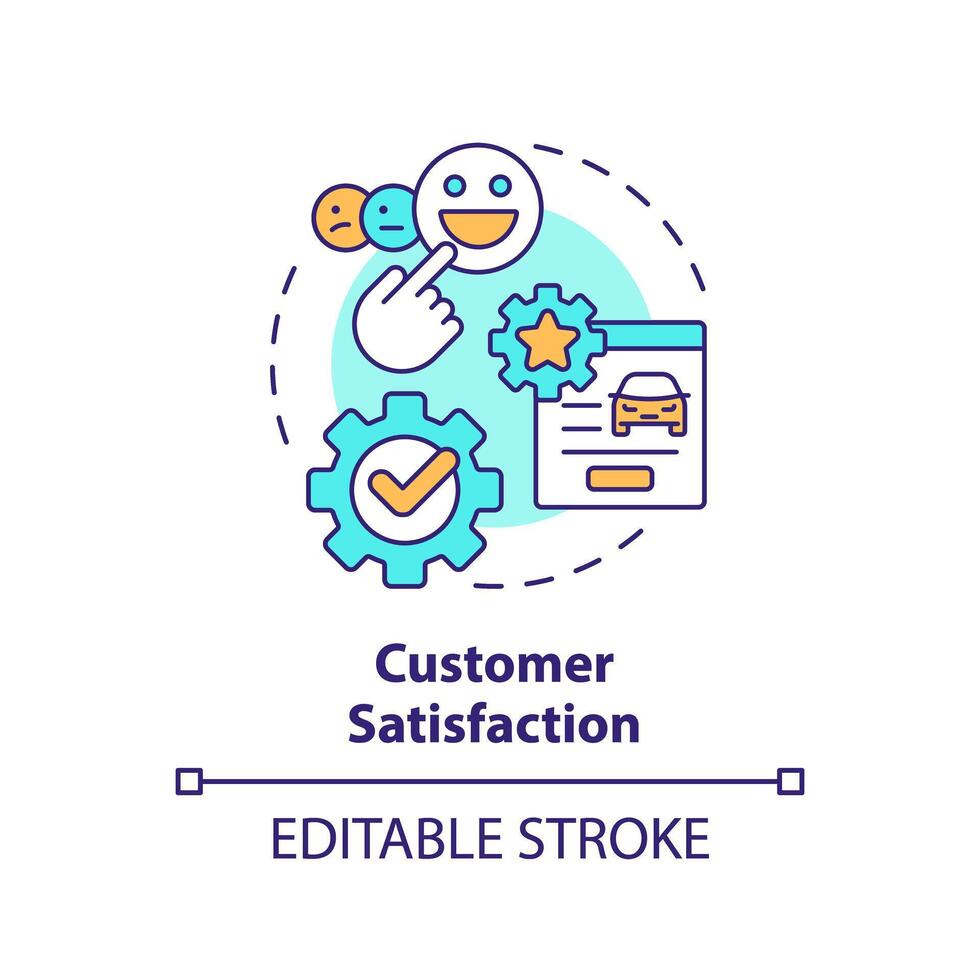 Customer Satisfaction

EDITABLE STROKE