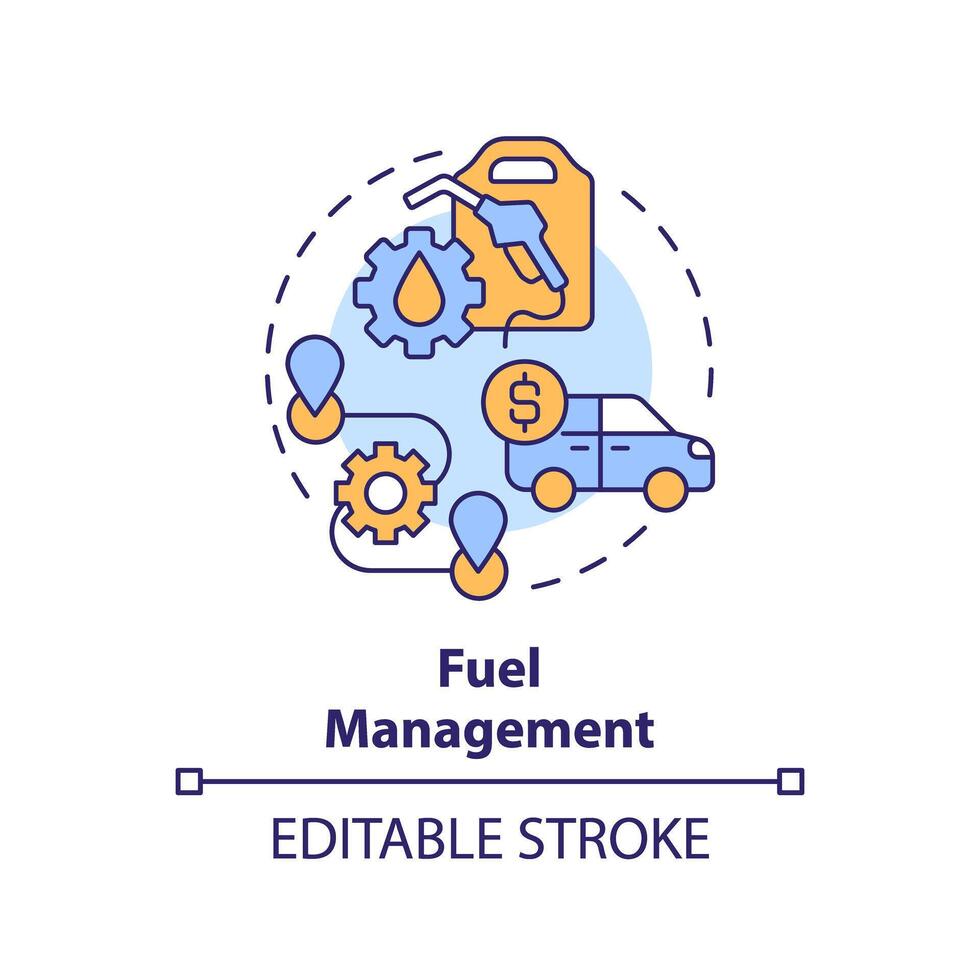 $

Fuel Management

EDITABLE STROKE