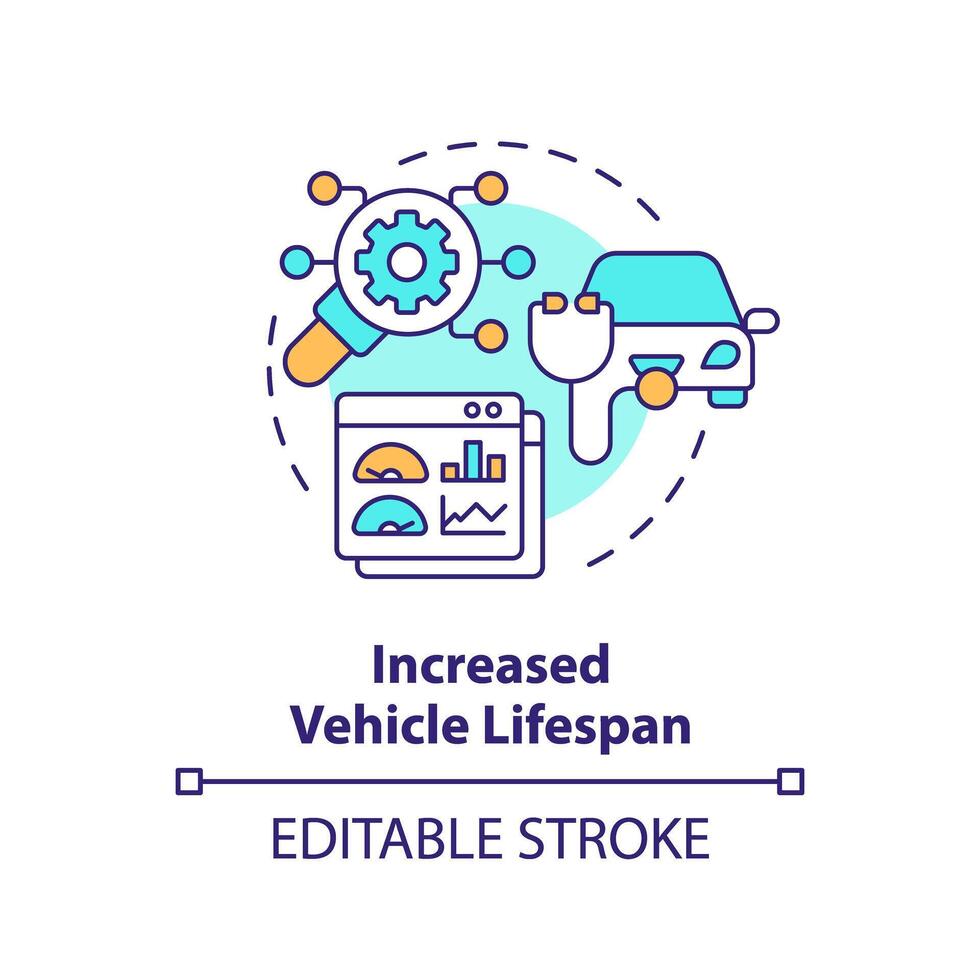 Increased
Vehicle Lifespan

EDITABLE STROKE