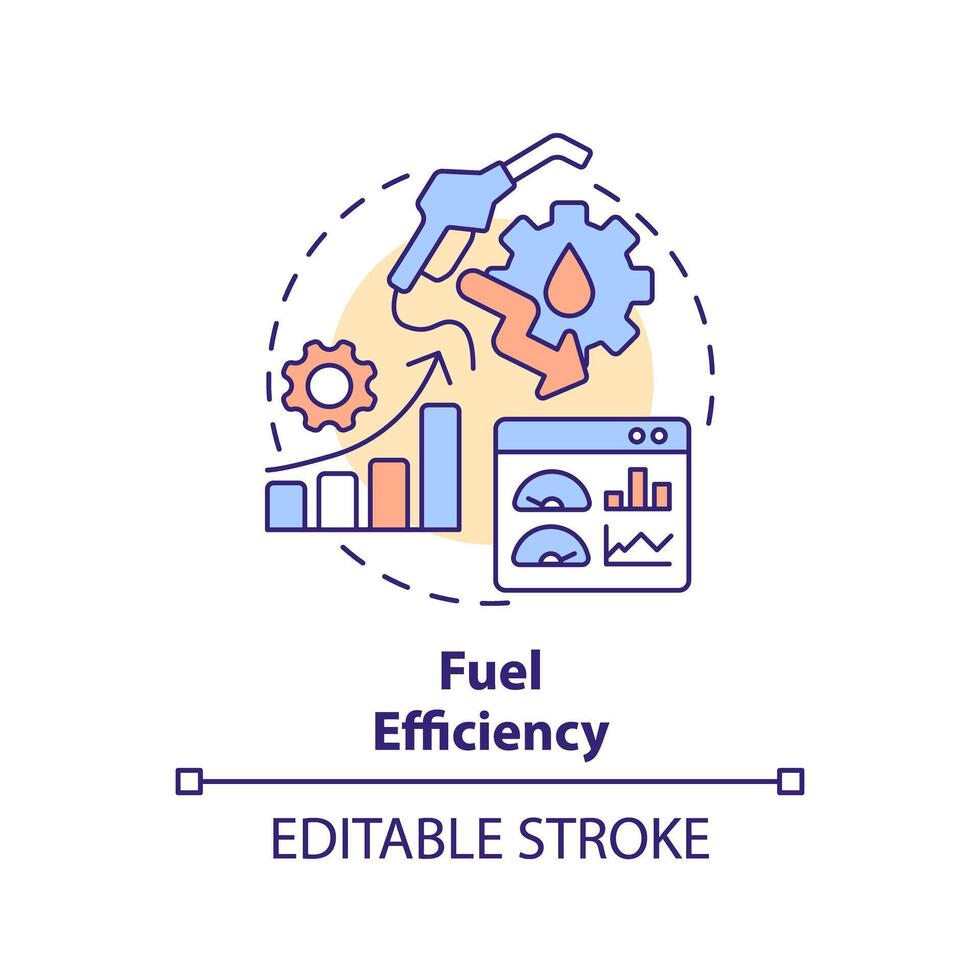 Fuel Efficiency

EDITABLE STROKE