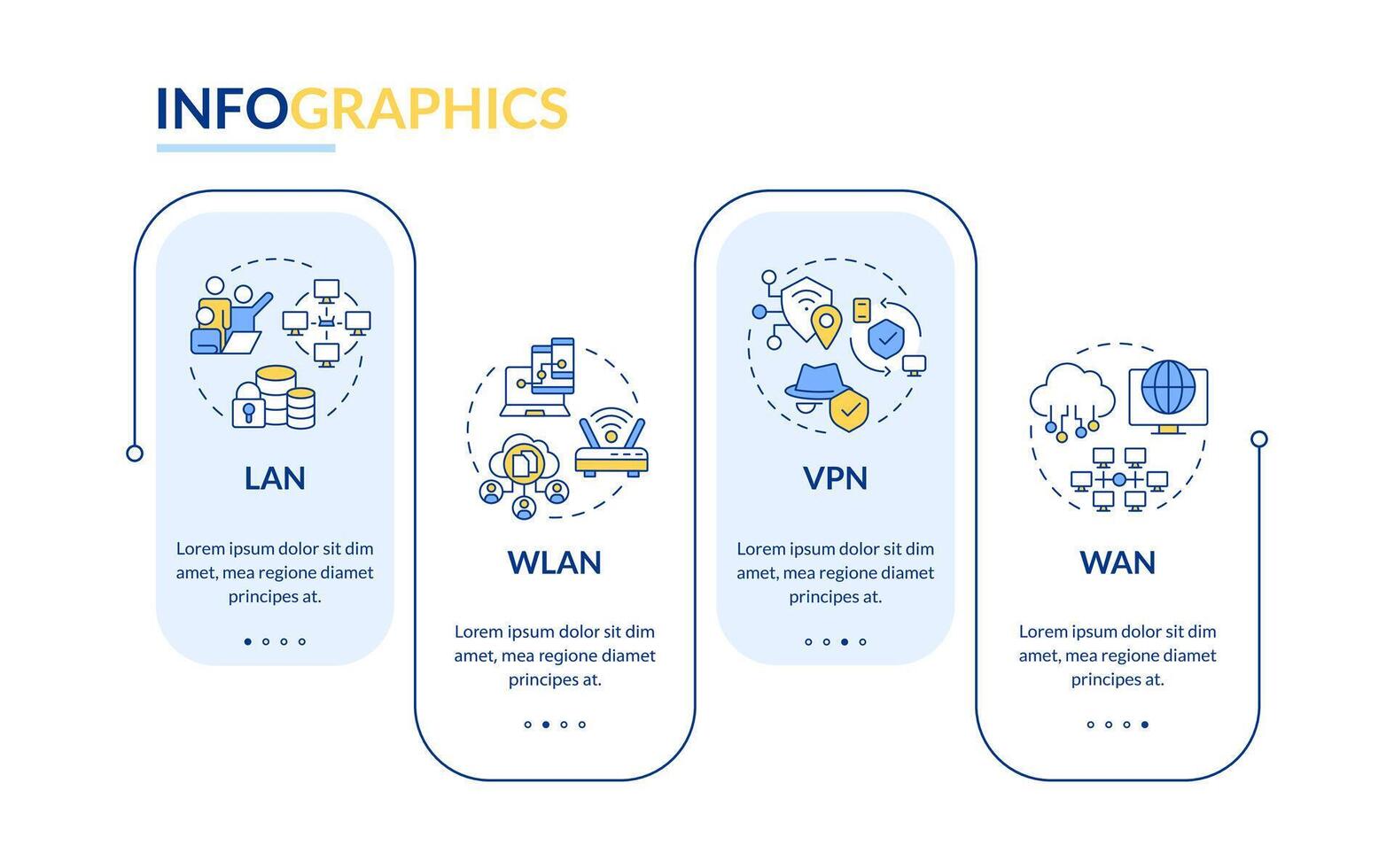 INFOGRAPHICS

LAN

Lorem ipsum dolor sit dim amet, mea regione diamet principes at.

WLAN

Lorem ipsum dolor sit dim amet, mea regione diamet principes at.

VPN

Lorem ipsum dolor sit dim amet, mea regione diamet principes at.

WAN

Lorem ipsum dolor sit dim amet, mea regione diamet principes at.