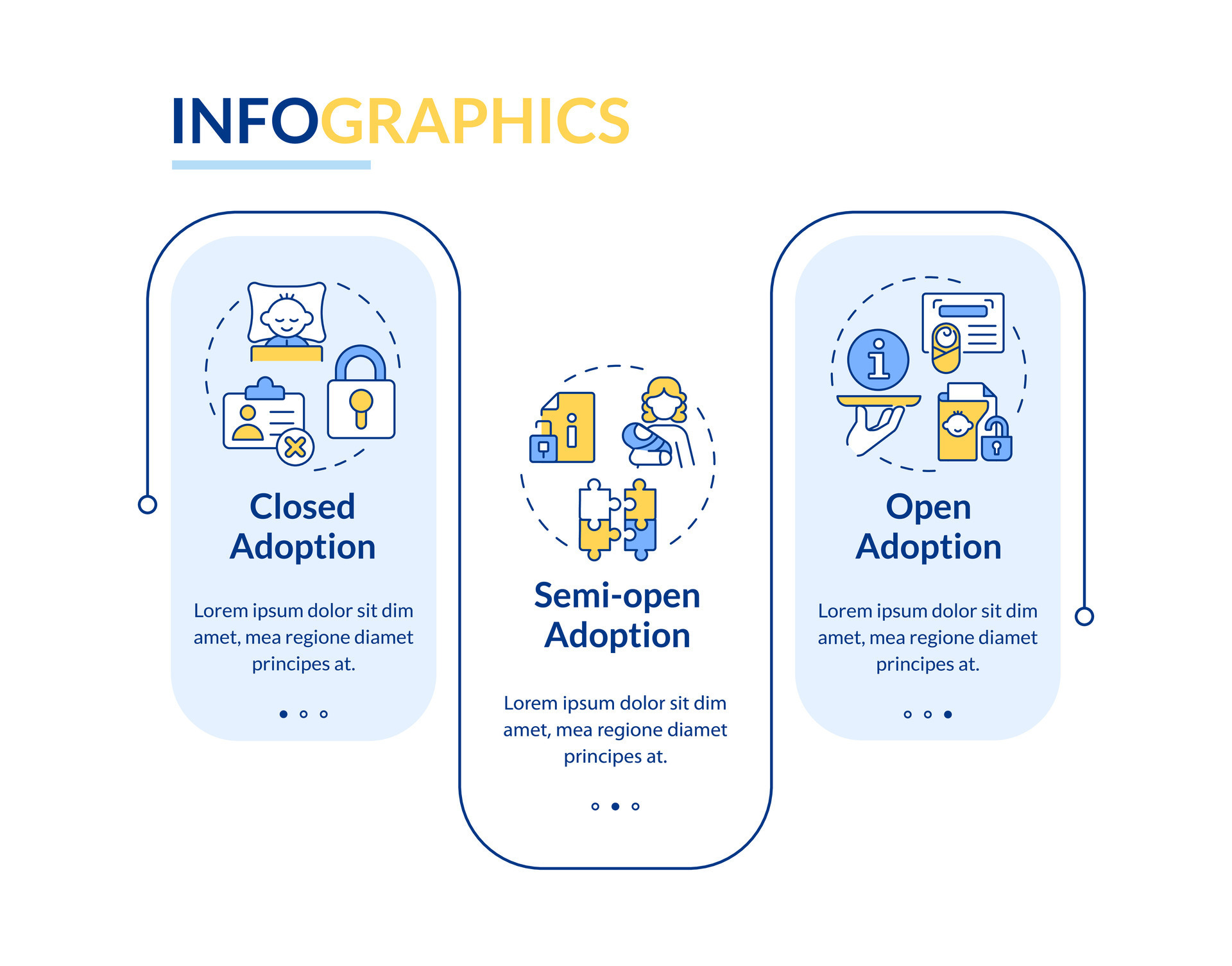 INFOGRAPHICS

Closed Adoption

Lorem ipsum dolor sit dim amet, mea regione diamet principes at.

Semi-open Adoption

Lorem ipsum dolor sit dim amet, mea regione diamet principes at.

Open Adoption

Lorem ipsum dolor sit dim amet, mea regione diamet principes at.