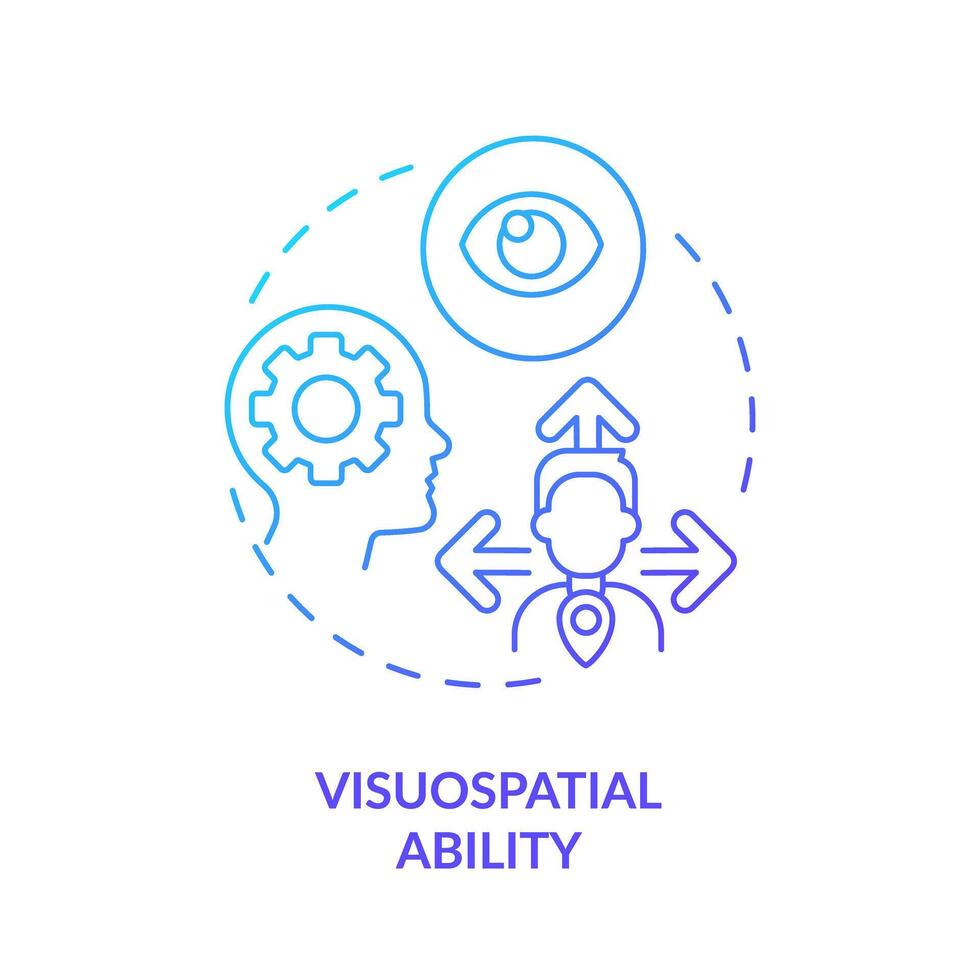 VISUOSPATIAL ABILITY