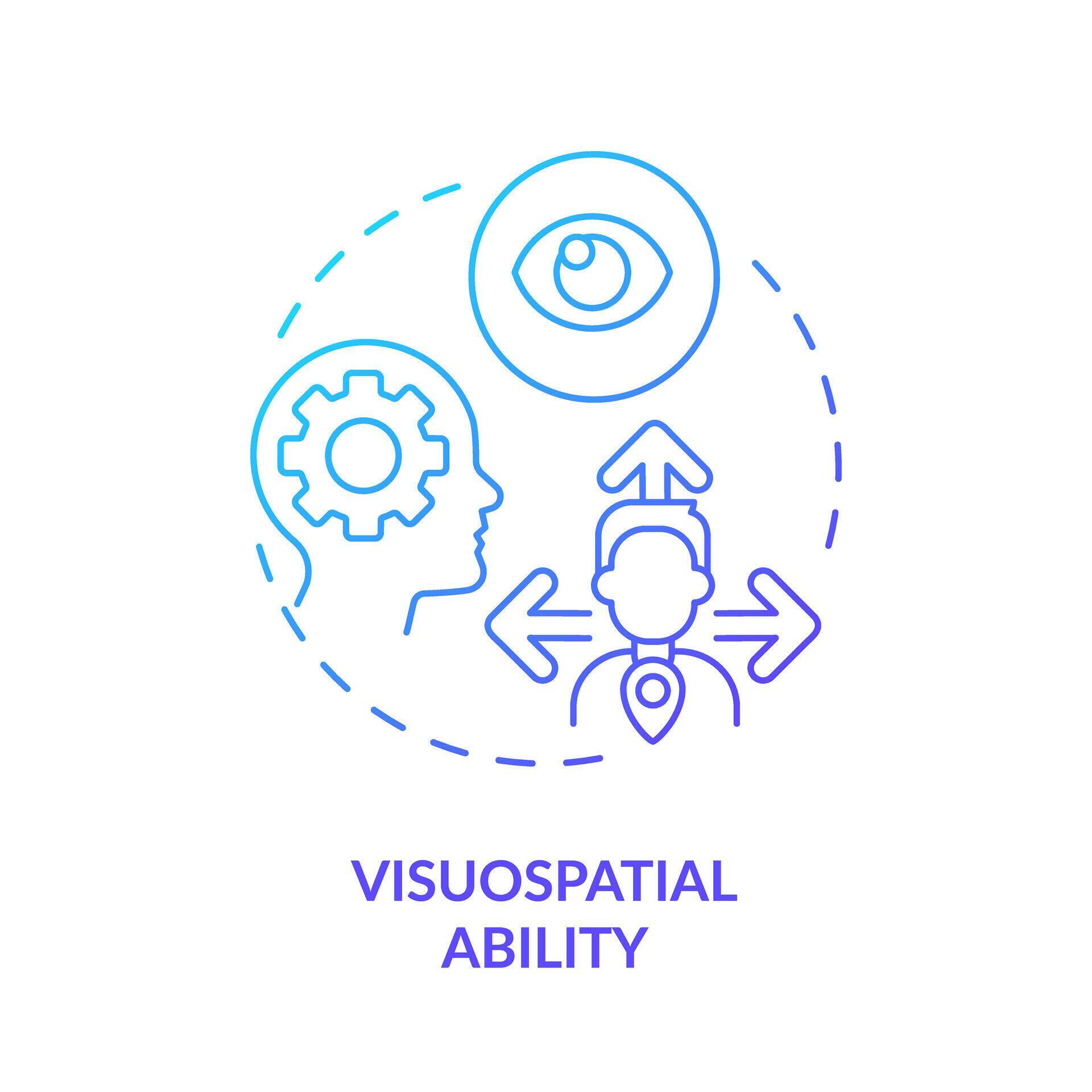 VISUOSPATIAL
ABILITY