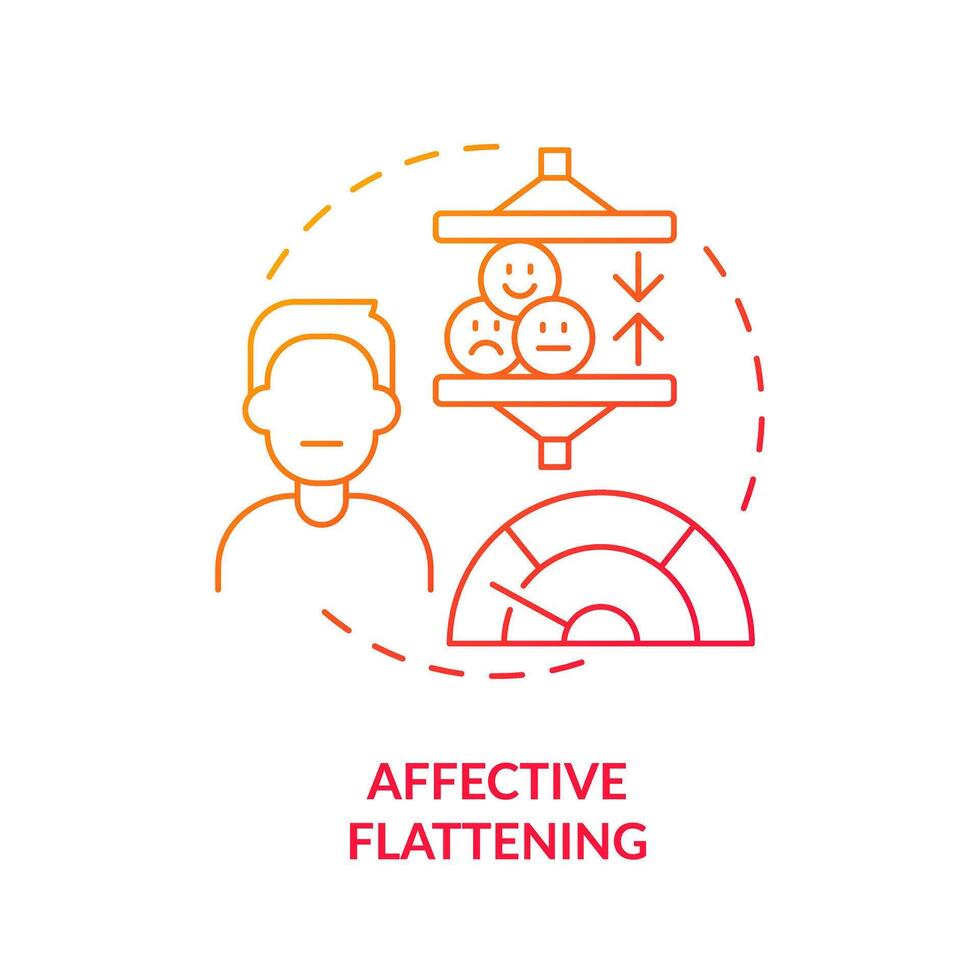 AFFECTIVE FLATTENING