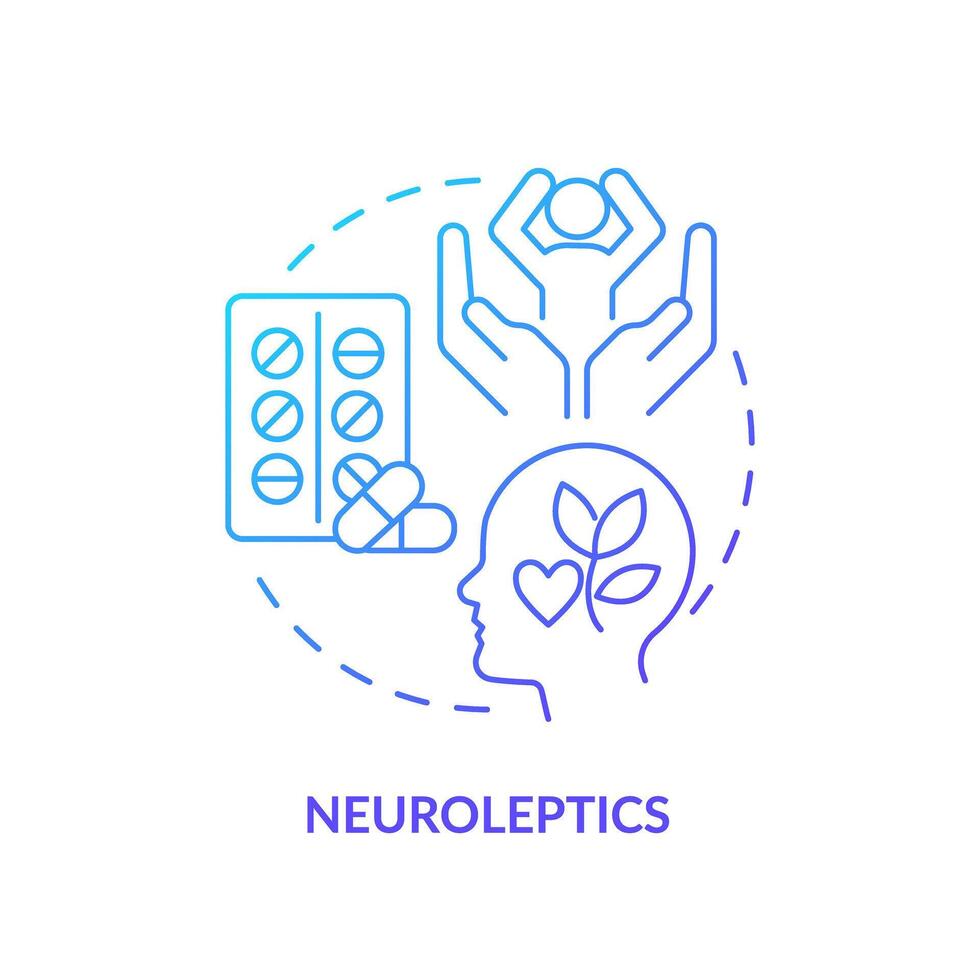 NEUROLEPTICS