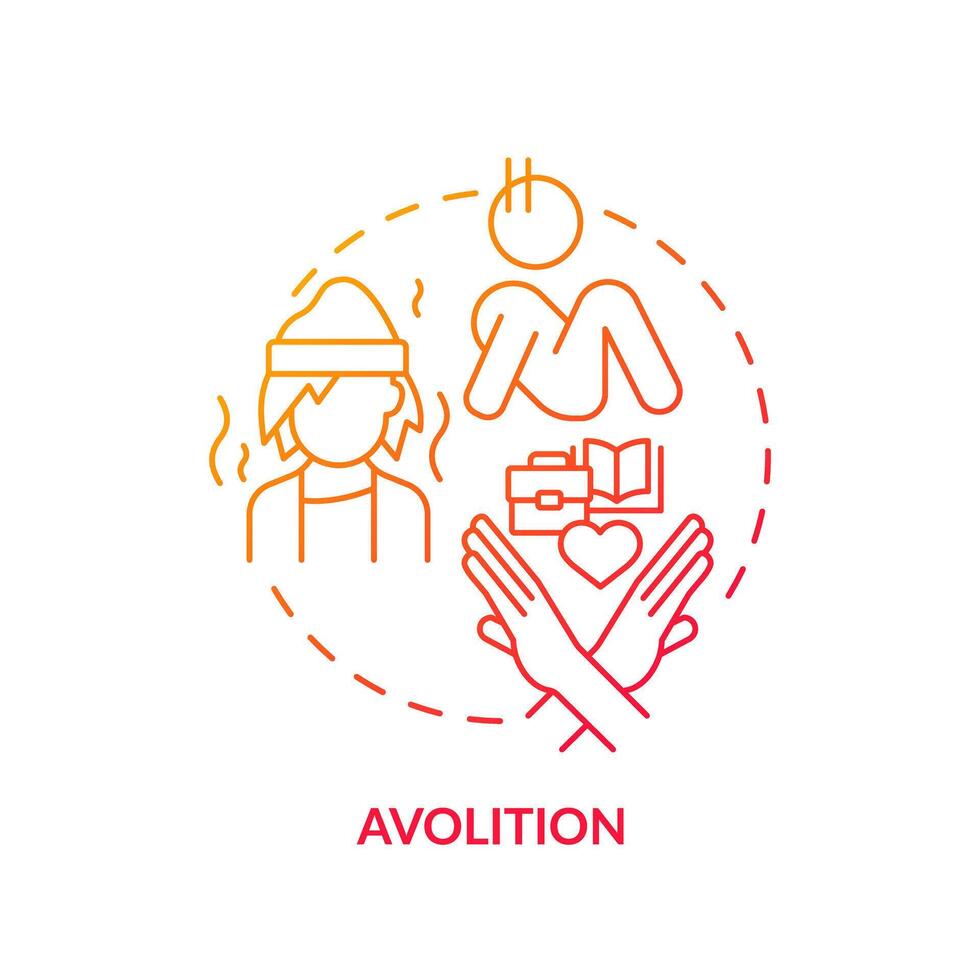 AVOLITION