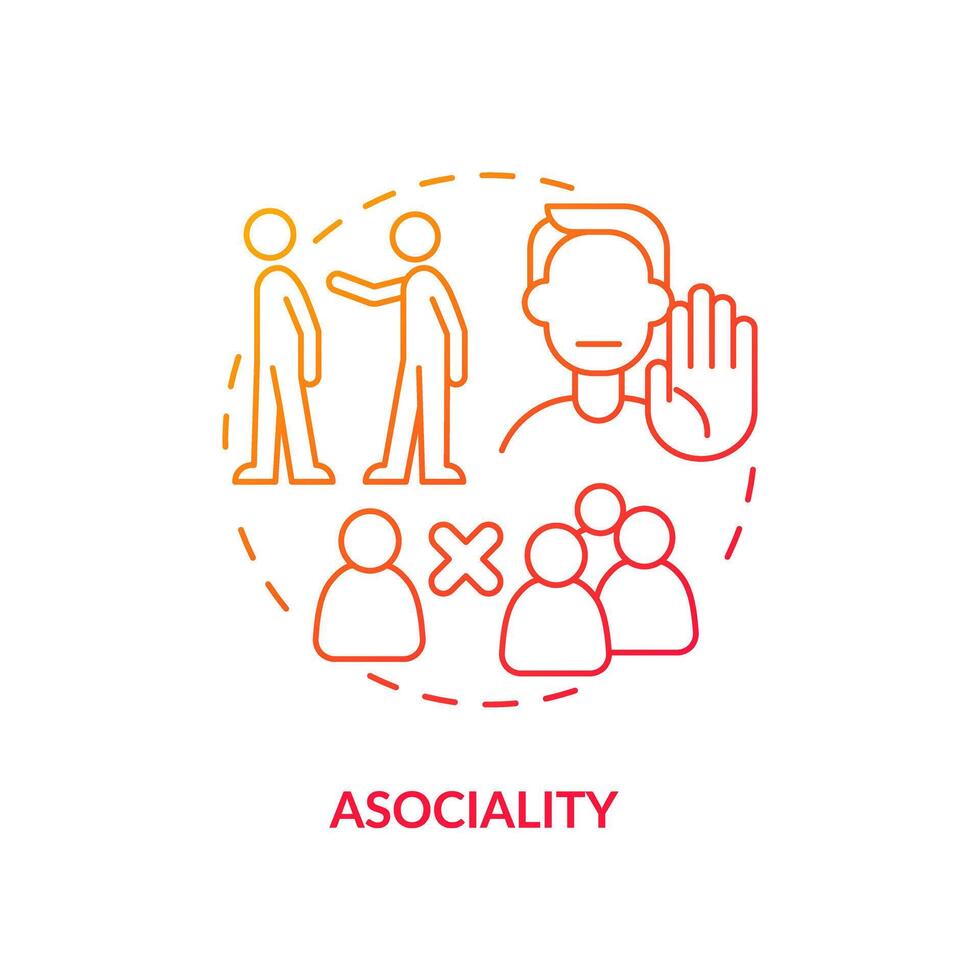 ASOCIALITY