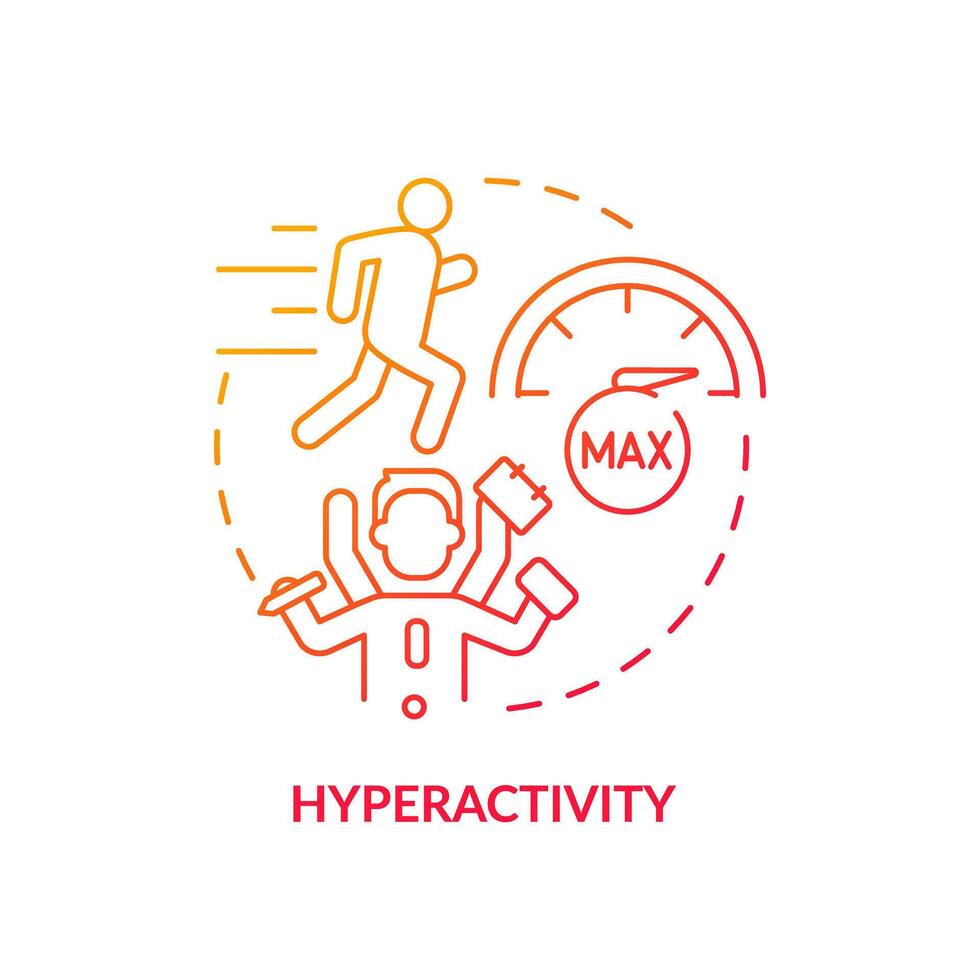 MAX

HYPERACTIVITY